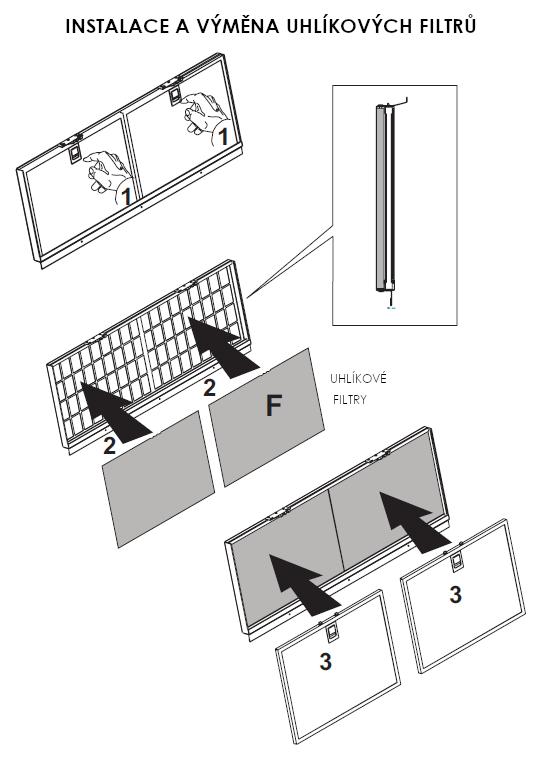 INSTALACE A VÝMĚNA UHLÍKOVÝCH FILTRŮ

1

1

2

2

F

UHLÍKOVÉ FILTRY

3

3