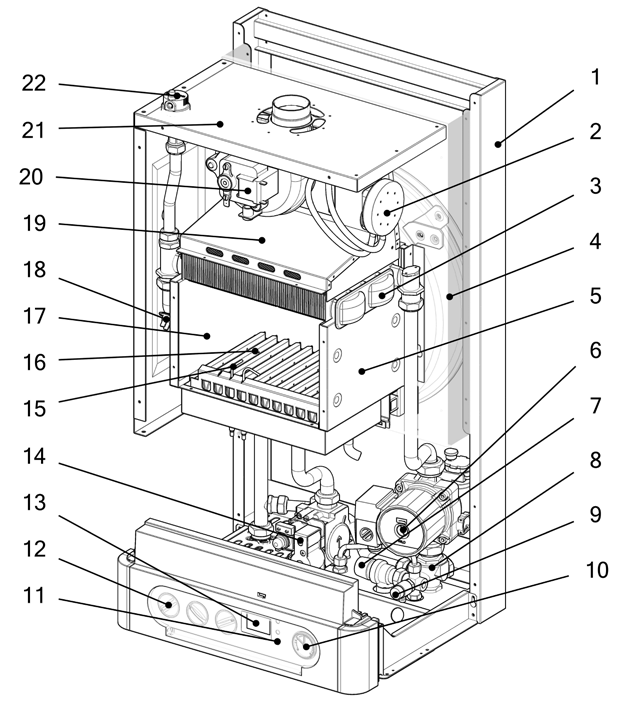 22
21
20
19
18
17
16
15
14
13
12
11
1
2
3
4
5
6
7
8
9
10