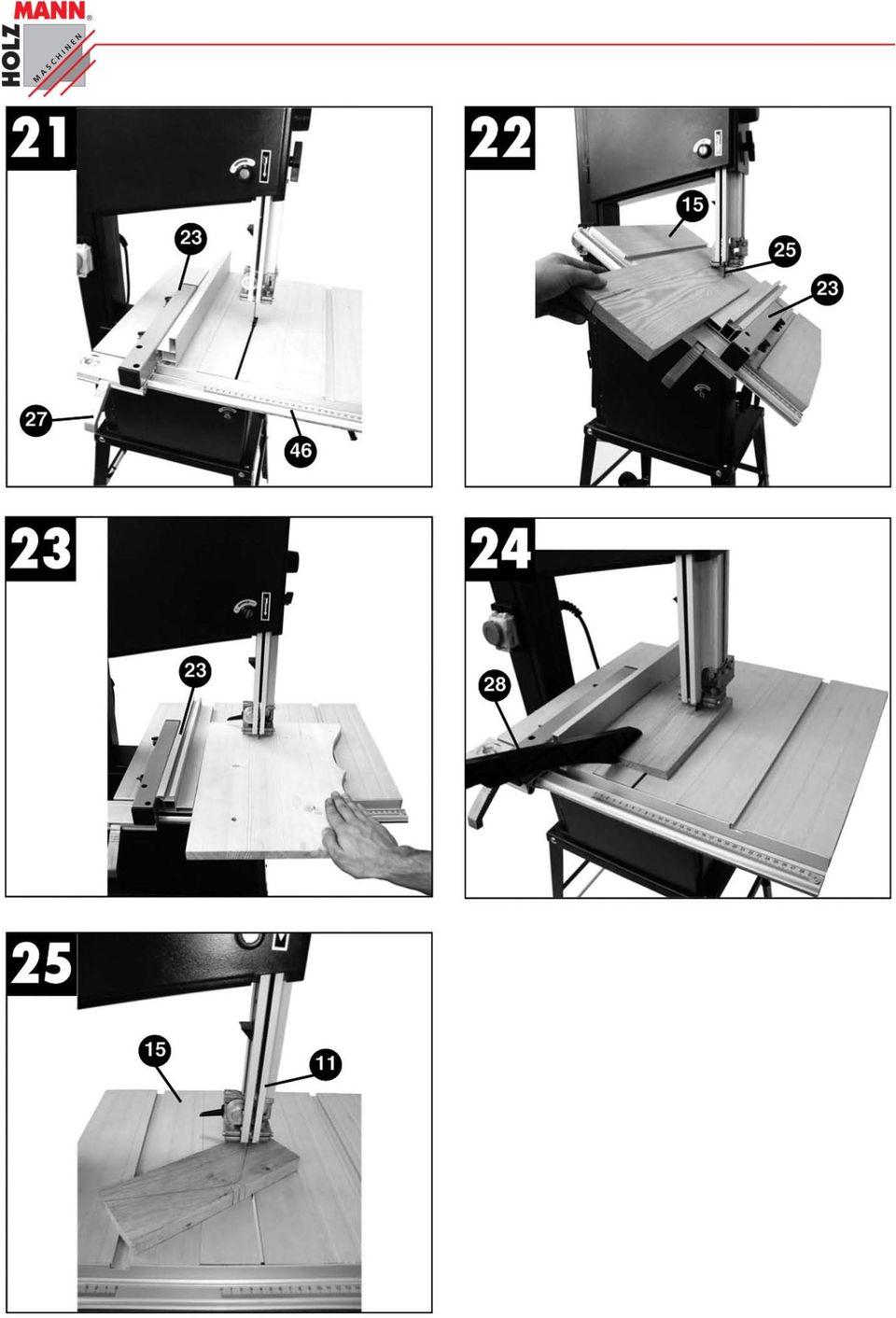 HOLZ MANN® MASCHINEN

21

23

27

46

22

15

25

23

23

23

24

28

25

15

11