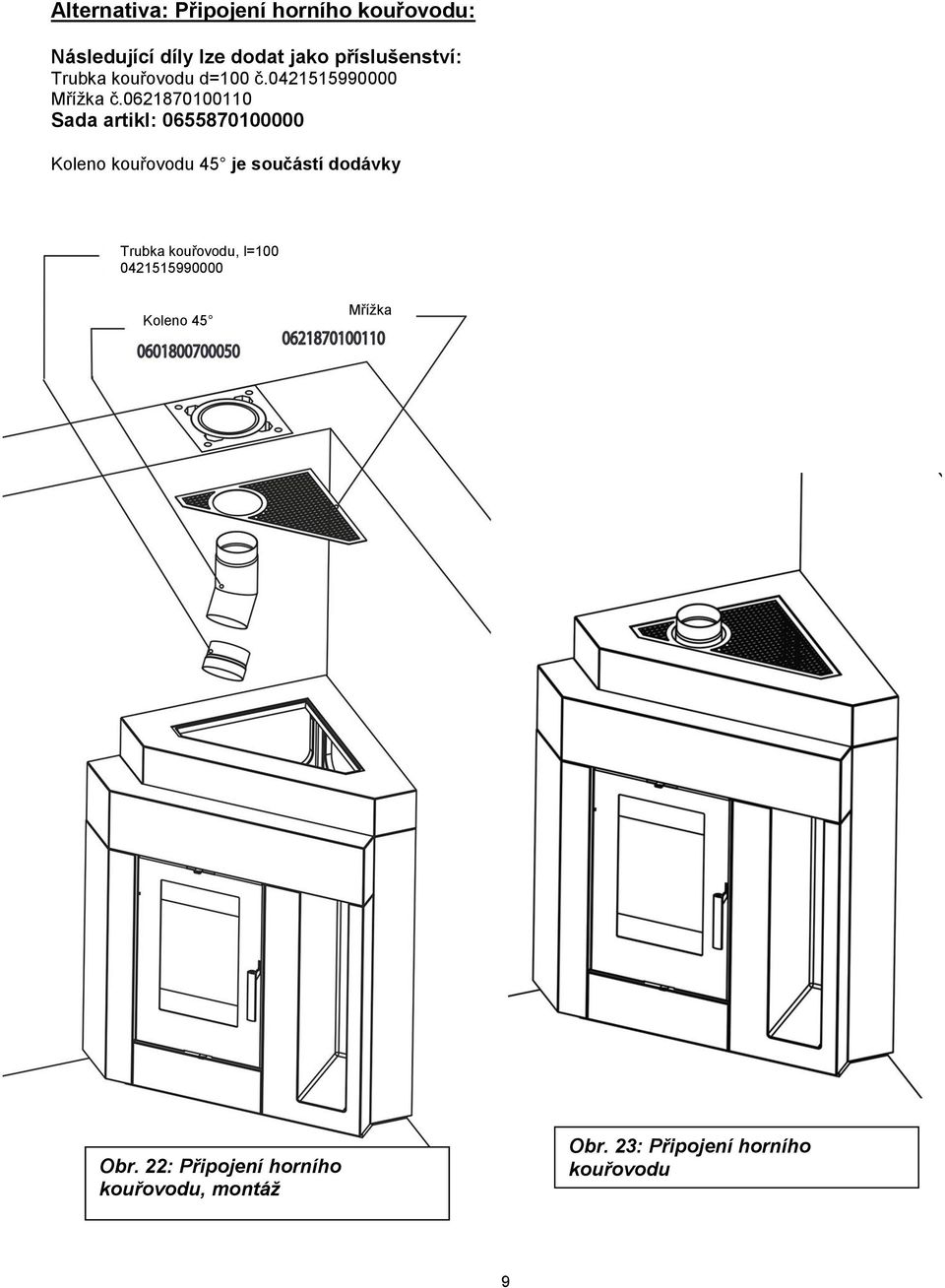 Alternativa: Připojení horního kouřovodu:

Následující díly lze dodat jako příslušenství:
Trubka kouřovodu d=100 č.0421515990000
Mřížka č.0621870100110
Sada artikl: 0655870100000

Koleno kouřovodu 45° je součástí dodávky

Trubka kouřovodu, l=100
0421515990000

Koleno 45°
0601800700050

Mřížka
0621870100110

Obr. 22: Připojení horního kouřovodu, montáž

Obr. 23: Připojení horního kouřovodu

9