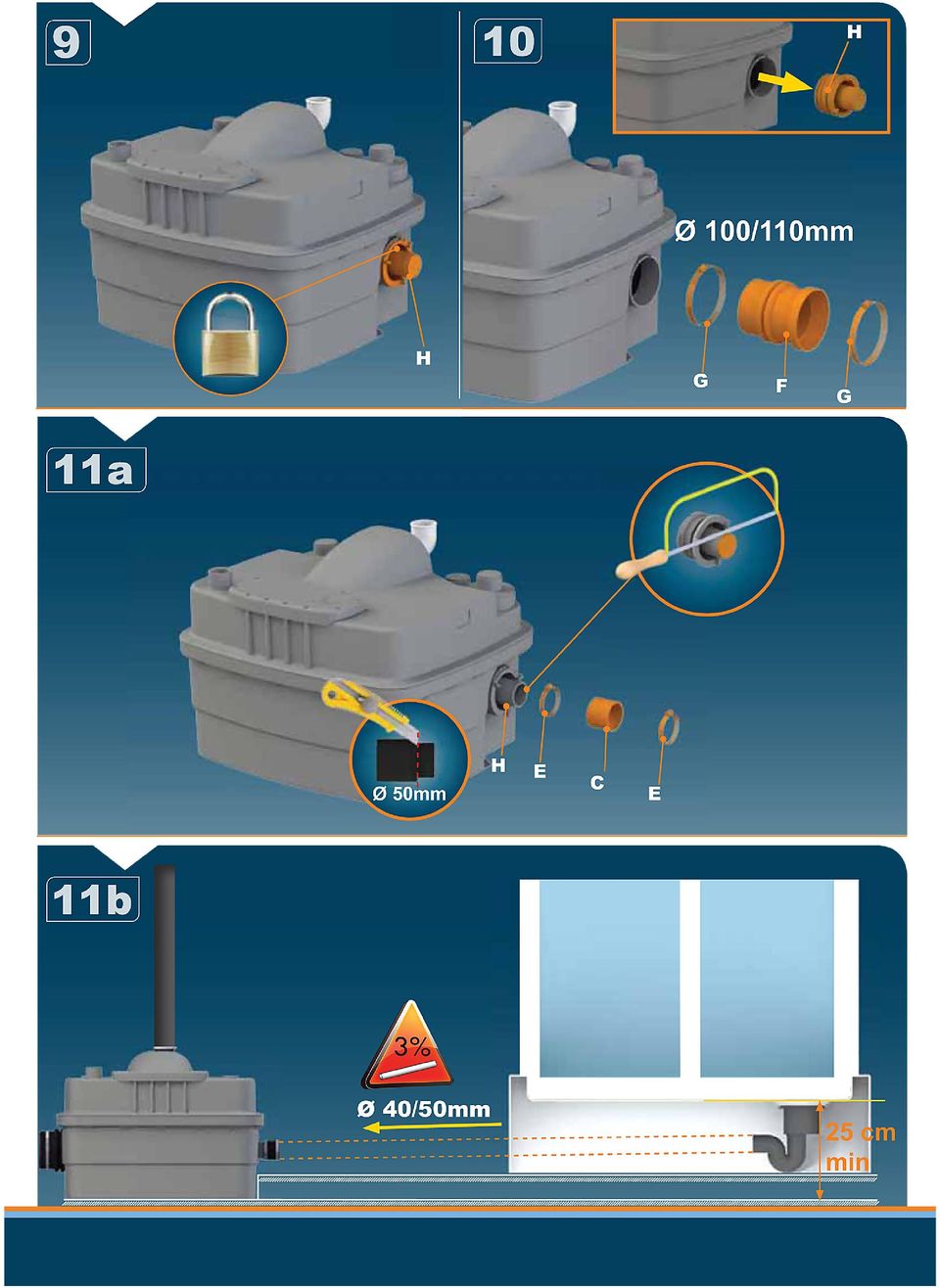 9

H

10

H

Ø 100/110mm

G

F

G

11a

Ø 50mm

H

E

C

E

11b

3%

Ø 40/50mm

25 cm min