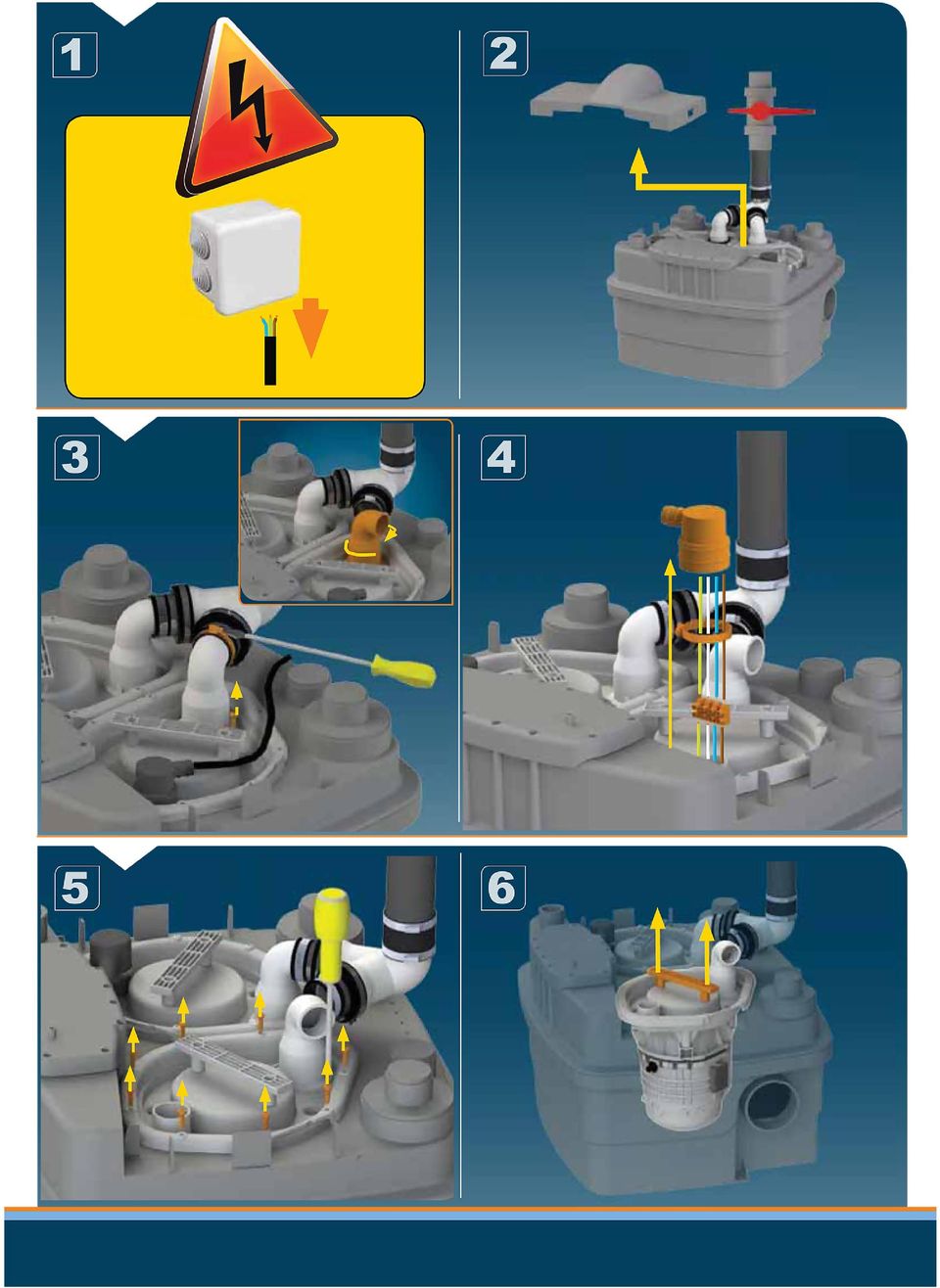 1

2

3

4

5

6