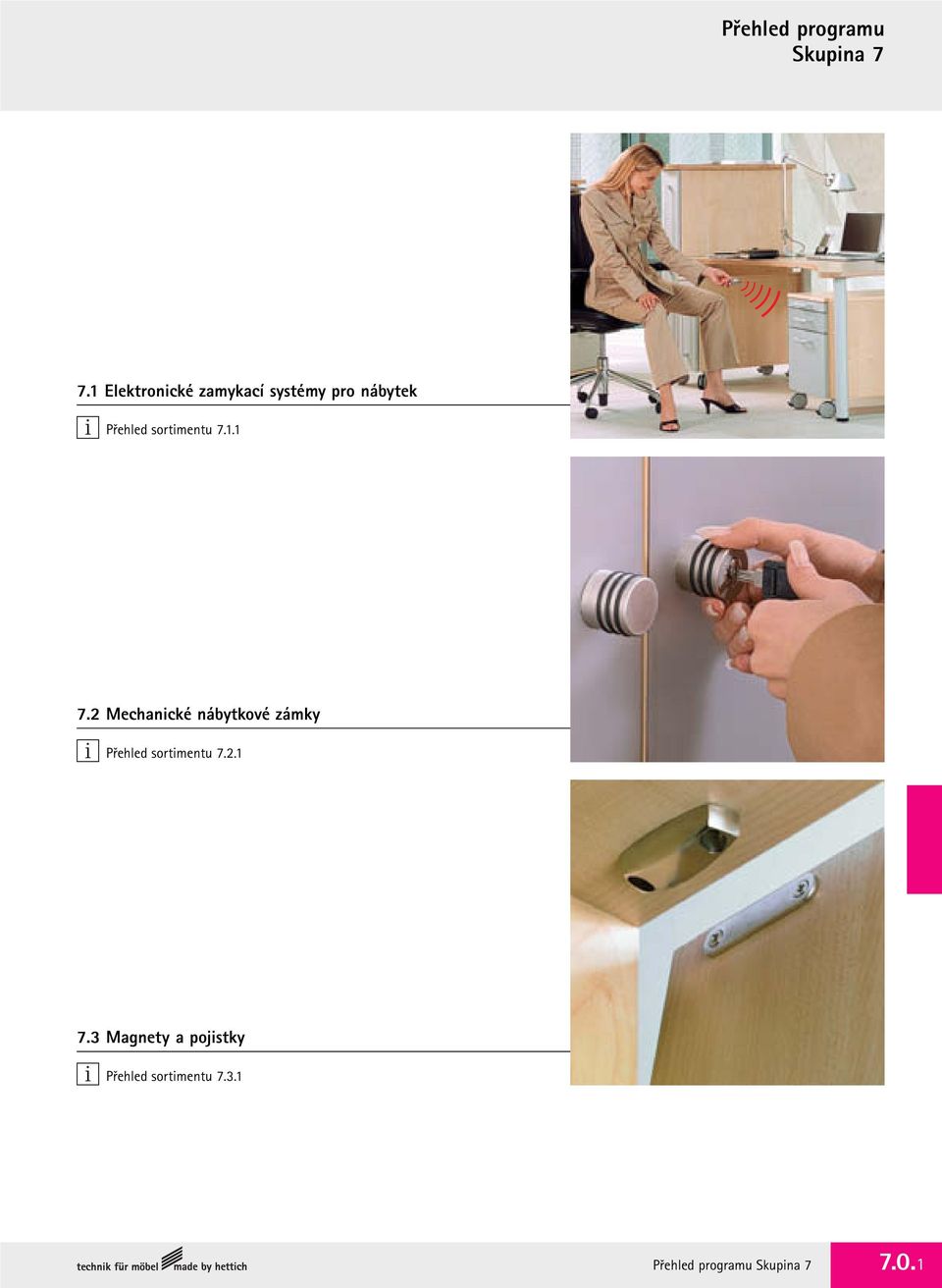 Přehled programu
Skupina 7

7.1 Elektronické zamykací systémy pro nábytek

i Přehled sortimentu 7.1.1

7.2 Mechanické nábytkové zámky

i Přehled sortimentu 7.2.1

7.3 Magnety a pojistky

i Přehled sortimentu 7.3.1

technik für möbel made by hettich

Přehled programu Skupina 7

7.0.1