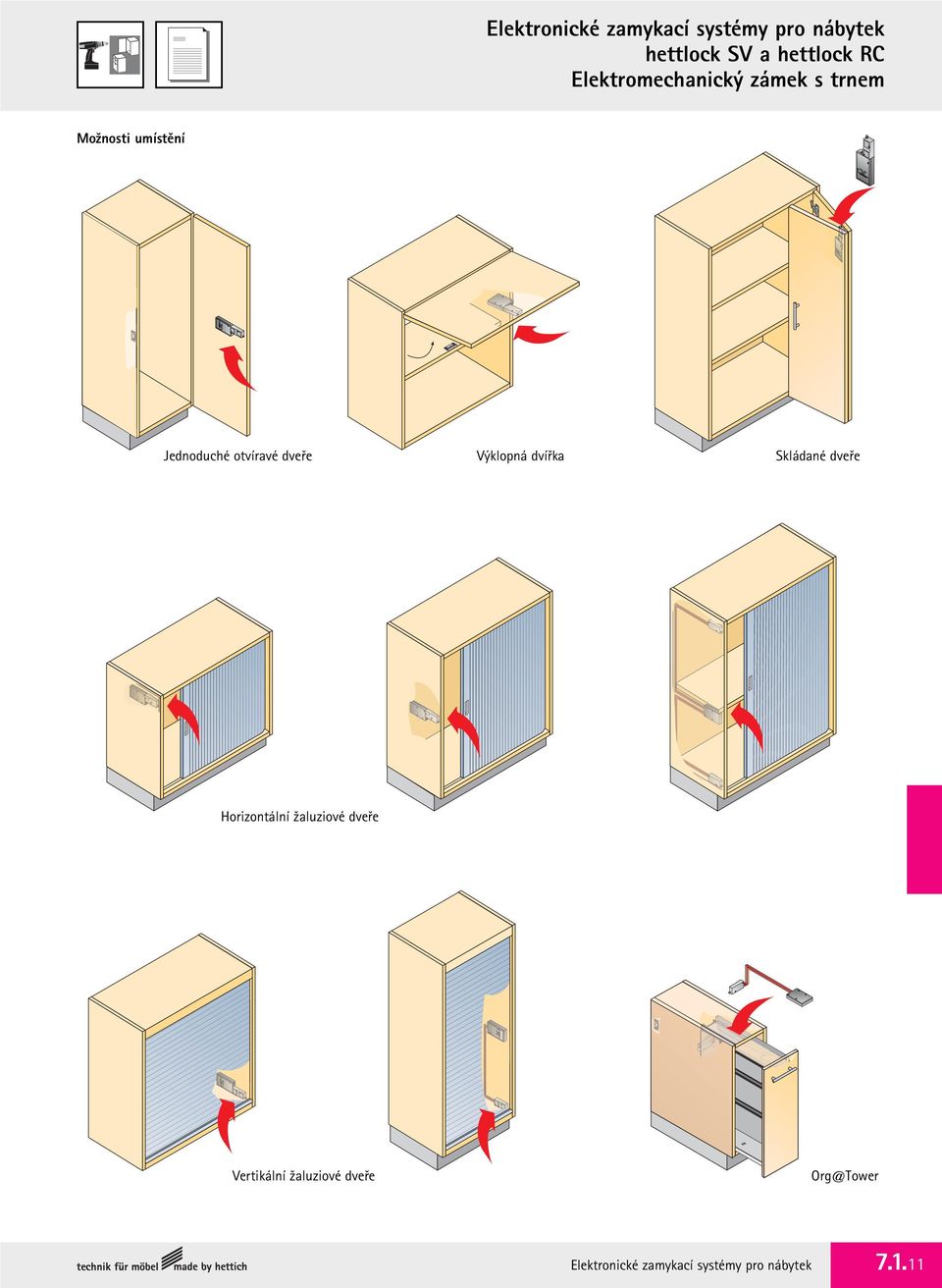 Elektronické zamykací systémy pro nábytek
hettlock SV a hettlock RC
Elektromechanický zámek s trnem

Možnosti umístění

Jednoduché otvíravé dveře

Výklopná dvířka

Skládané dveře

Horizontální žaluziové dveře

Vertikální žaluziové dveře

Org@Tower

technik für möbel made by hettich

Elektronické zamykací systémy pro nábytek

7.1.11