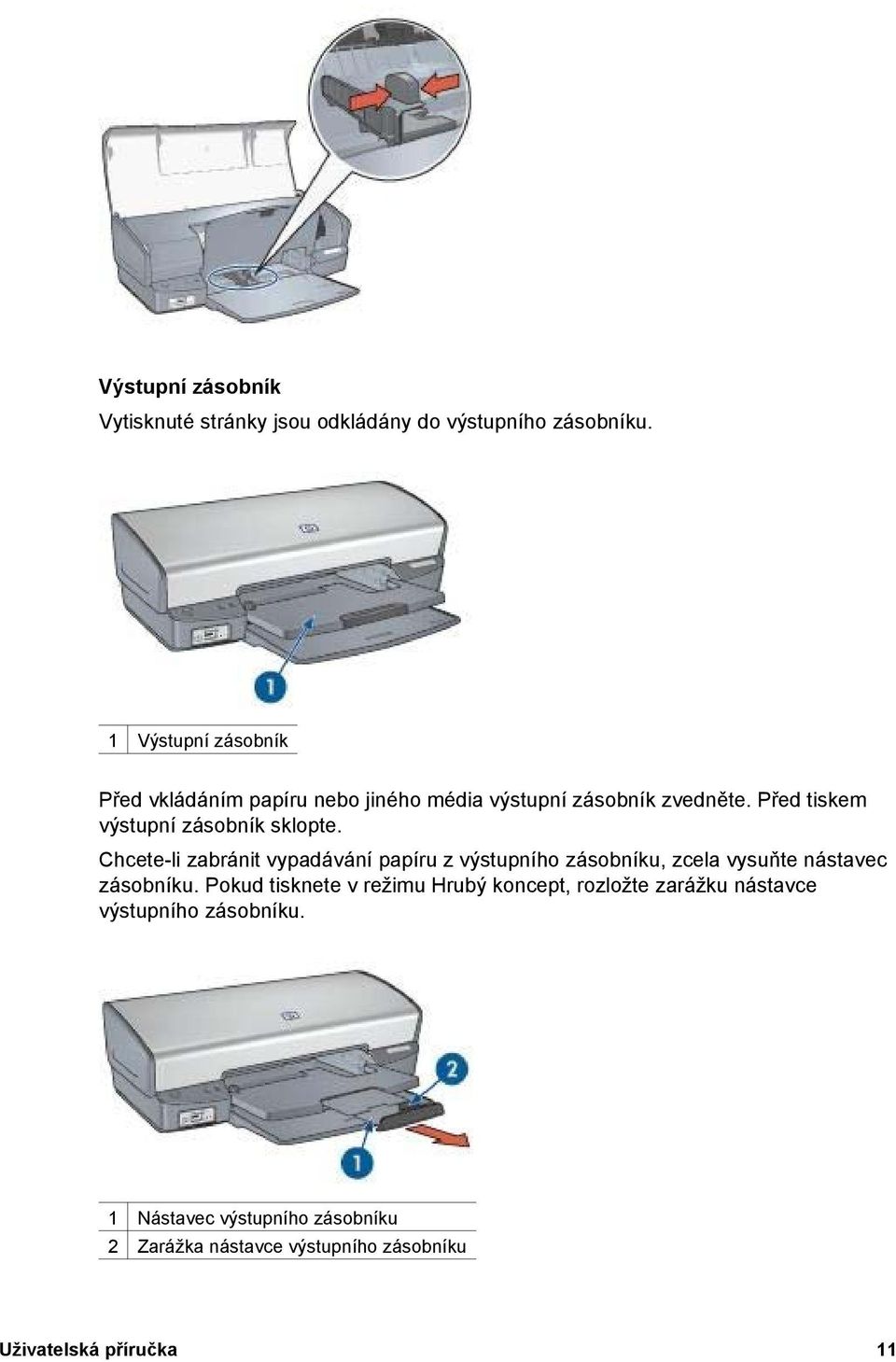 Výstupní zásobník

Vytisknuté stránky jsou odkládány do výstupního zásobníku.

1

| 1 | Výstupní zásobník |
|---|---|

Před vkládáním papíru nebo jiného média výstupní zásobník zvedněte. Před tiskem výstupní zásobník sklopte.

Chcete-li zabránit vypadávání papíru z výstupního zásobníku, zcela vysuňte nástavec zásobníku. Pokud tisknete v režimu Hrubý koncept, rozložte zarážku nástavce výstupního zásobníku.

2

1

| 1 | Nástavec výstupního zásobníku |
|---|---|
| 2 | Zarážka nástavce výstupního zásobníku |

Uživatelská příručka 11