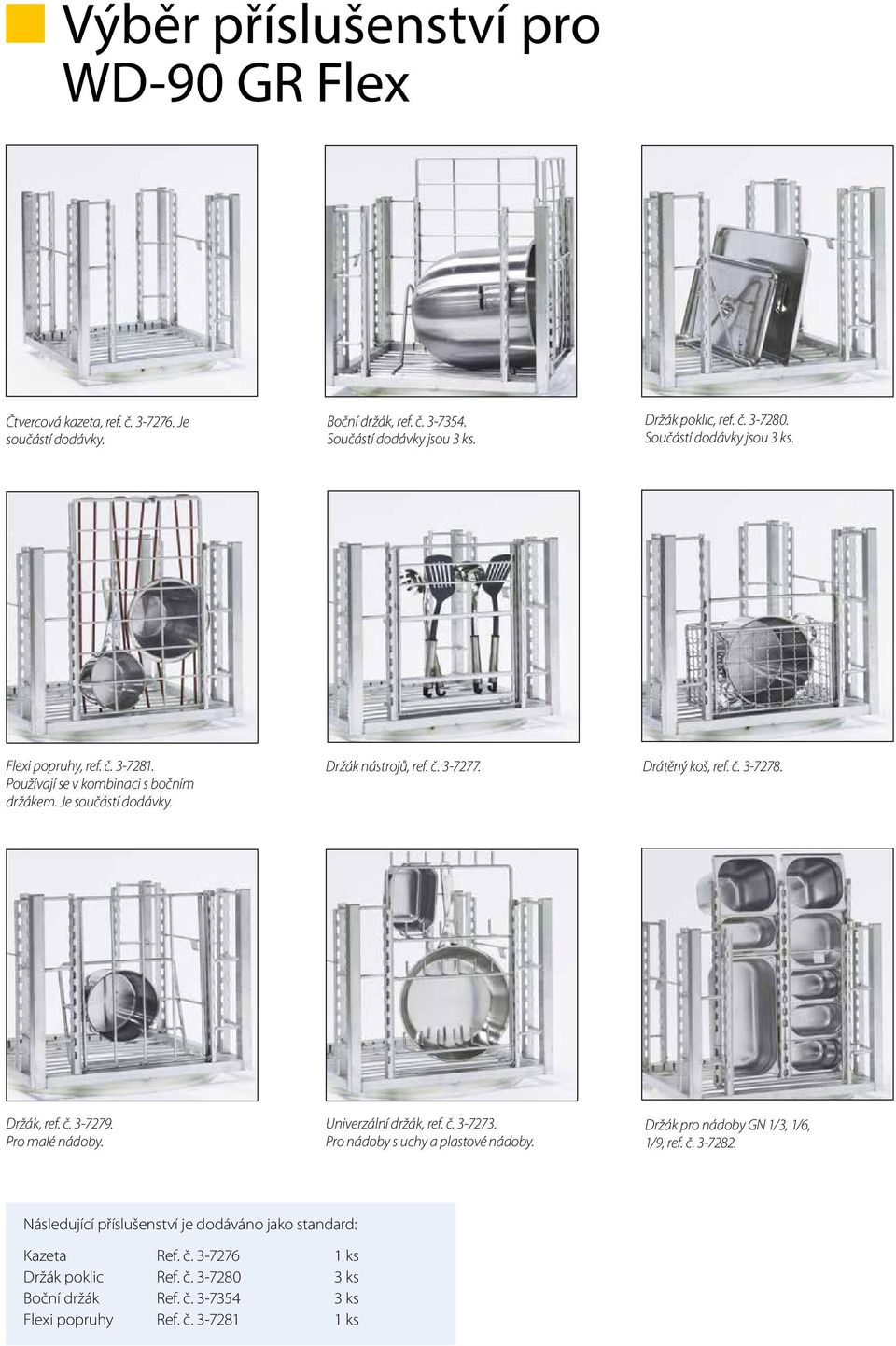 Výběr příslušenství pro WD-90 GR Flex

Čtvercová kazeta, ref. č. 3-7276. Je součástí dodávky.

Boční držák, ref. č. 3-7354. Součástí dodávky jsou 3 ks.

Držák poklic, ref. č. 3-7280. Součástí dodávky jsou 3 ks.

Flexi popruhy, ref. č. 3-7281. Používají se v kombinaci s bočním držákem. Je součástí dodávky.

Držák nástrojů, ref. č. 3-7277.

Drátěný koš, ref. č. 3-7278.

Držák, ref. č. 3-7279. Pro malé nádoby.

Univerzální držák, ref. č. 3-7273. Pro nádoby s uchy a plastové nádoby.

Držák pro nádoby GN 1/3, 1/6, 1/9, ref. č. 3-7282.

Následující příslušenství je dodáváno jako standard:

| Kazeta | Ref. č. 3-7276 | 1 ks |
|---|---|---|
| Držák poklic | Ref. č. 3-7280 | 3 ks |
| Boční držák | Ref. č. 3-7354 | 3 ks |
| Flexi popruhy | Ref. č. 3-7281 | 1 ks |