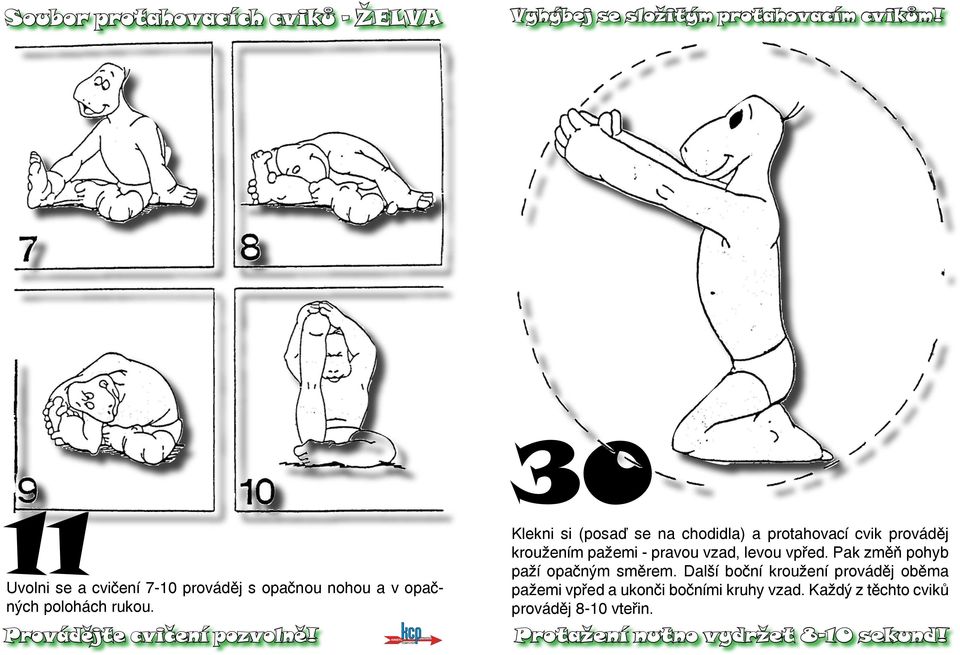 Soubor protahovacích cviků - ŽELVA

7

8

9

10

11

Uvolni se a cvičení 7-10 prováděj s opačnou nohou a v opačných polohách rukou.

Provádějte cvičení pozvolně!

kcp

Vyhýbej se složitým protahovacím cvikům!

30

Klekni si (posaď se na chodidla) a protahovací cvik prováděj kroužením pažemi - pravou vzad, levou vpřed. Pak změň pohyb paží opačným směrem. Další boční kroužení prováděj oběma pažemi vpřed a ukonči bočními kruhy vzad. Každý z těchto cviků prováděj 8-10 vteřin.

Protažení nutno vydržet 8-10 sekund!