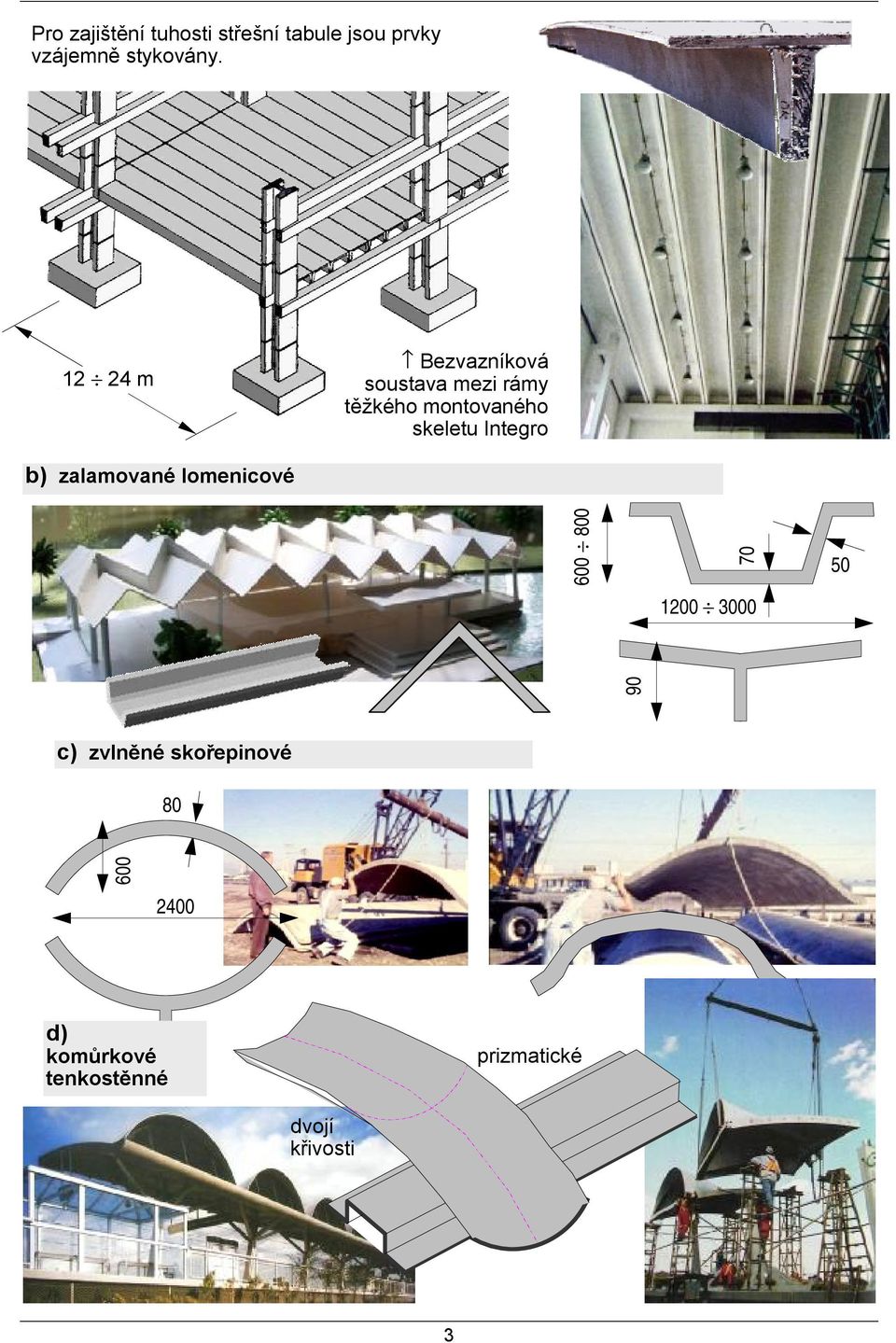 Pro zajištění tuhosti střešní tabule jsou prvky vzájemně stykovány.

12 ÷ 24 m

↑ Bezvazníková soustava mezi rámy těžkého montovaného skeletu Integro

b) zalamované lomenicové

600 ÷ 800

70

50

1200 ÷ 3000

90

c) zvlněné skořepinové

80

600

2400

d) komůrkové tenkostěnné

prizmatické

dvojí křivosti

3