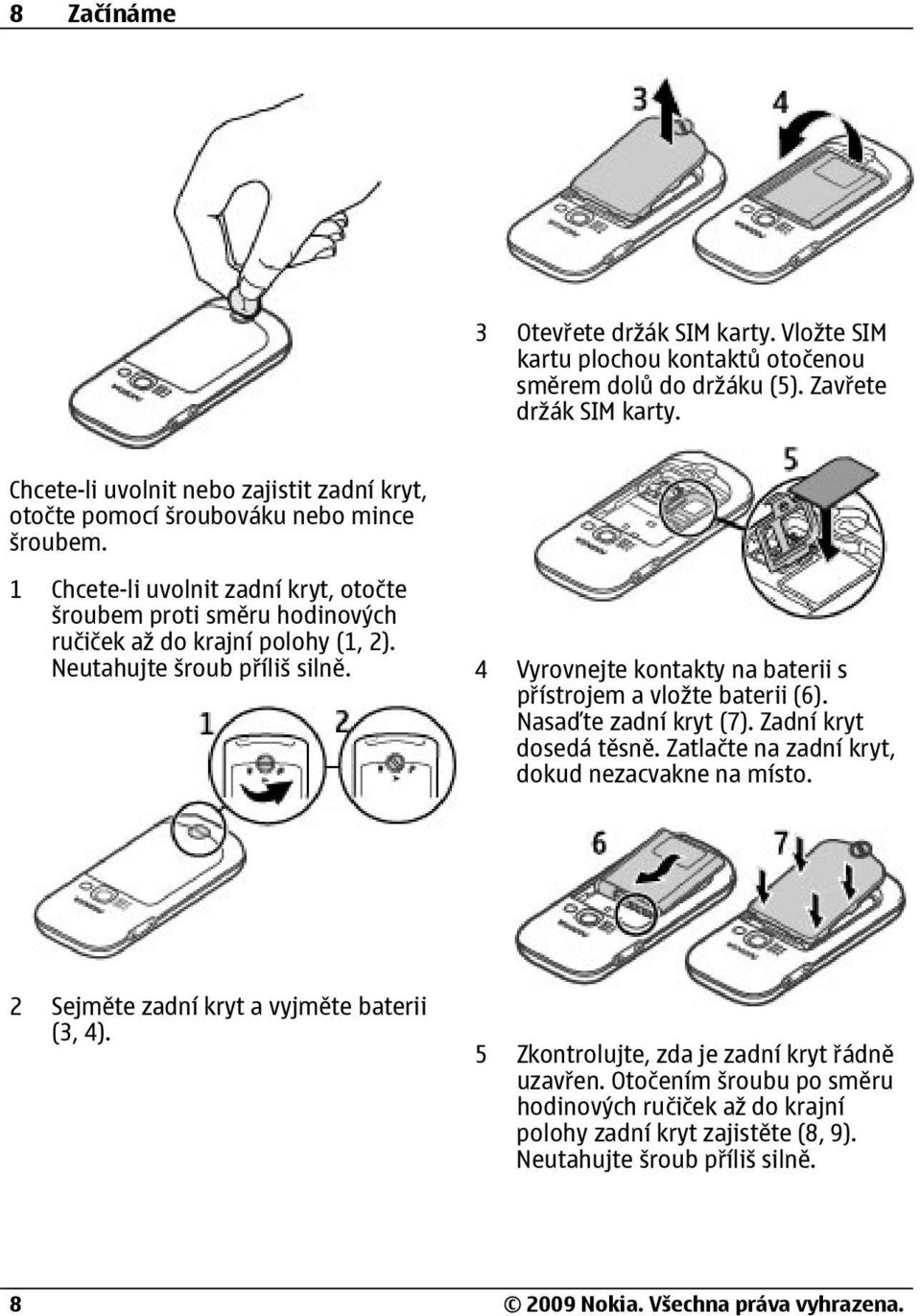 8 Začínáme

Chcete-li uvolnit nebo zajistit zadní kryt, otočte pomocí šroubováku nebo mince šroubem.

1 Chcete-li uvolnit zadní kryt, otočte šroubem proti směru hodinových ručiček až do krajní polohy (1, 2). Neutahujte šroub příliš silně.

1 2

2 Sejměte zadní kryt a vyjměte baterii (3, 4).

3 4

3 Otevřete držák SIM karty. Vložte SIM kartu plochou kontaktů otočenou směrem dolů do držáku (5). Zavřete držák SIM karty.

5

4 Vyrovnejte kontakty na baterii s přístrojem a vložte baterii (6). Nasaďte zadní kryt (7). Zadní kryt dosedá těsně. Zatlačte na zadní kryt, dokud nezacvakne na místo.

6 7

5 Zkontrolujte, zda je zadní kryt řádně uzavřen. Otočením šroubu po směru hodinových ručiček až do krajní polohy zadní kryt zajistěte (8, 9). Neutahujte šroub příliš silně.

8 © 2009 Nokia. Všechna práva vyhrazena.