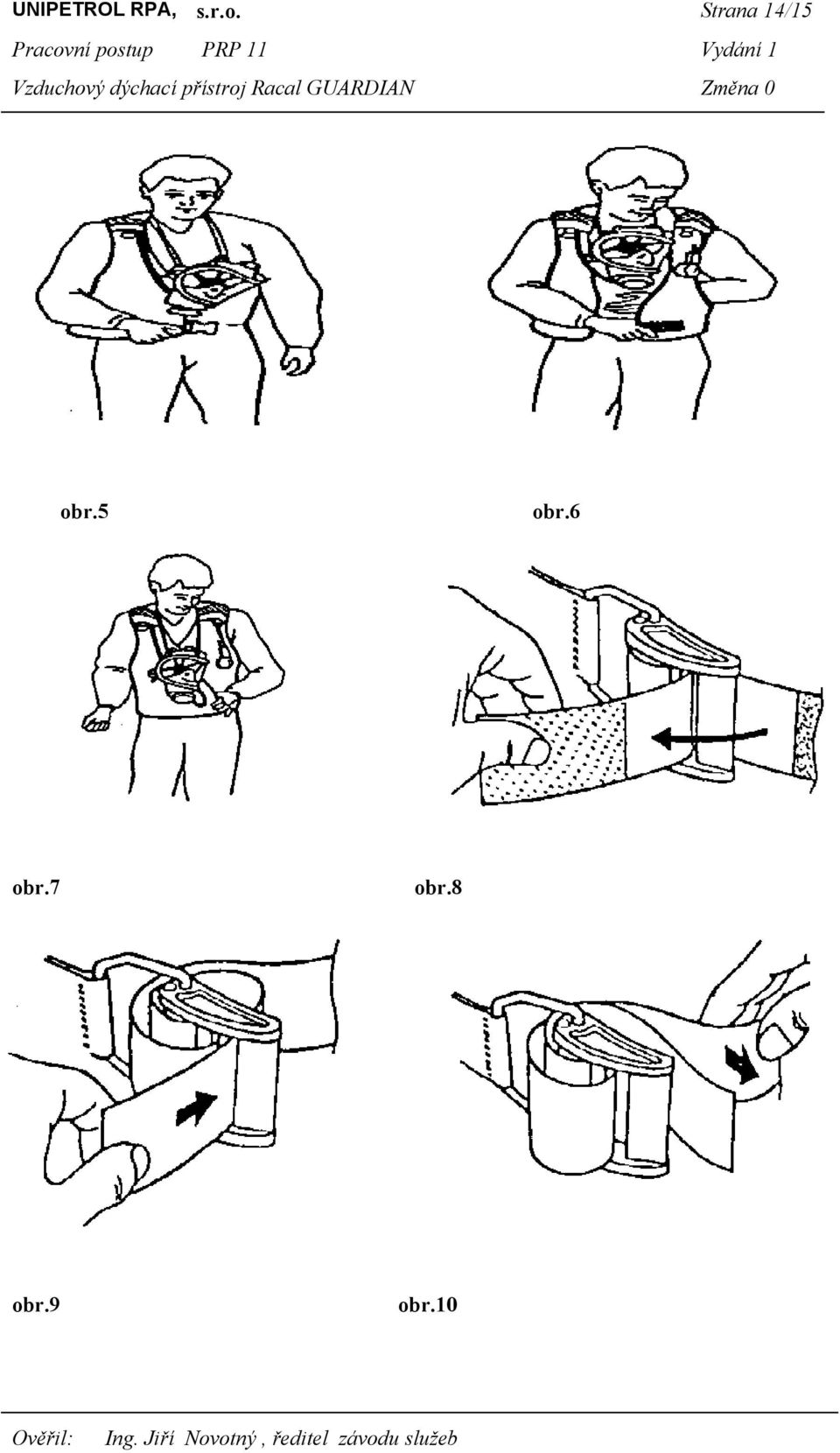 UNIPETROL RPA, s.r.o. Strana 14/15
Pracovní postup PRP 11 Vydání 1
Vzduchový dýchací přístroj Racal GUARDIAN Změna 0

obr.5 obr.6

obr.7 obr.8

obr.9 obr.10

Ověřil: Ing. Jiří Novotný , ředitel závodu služeb