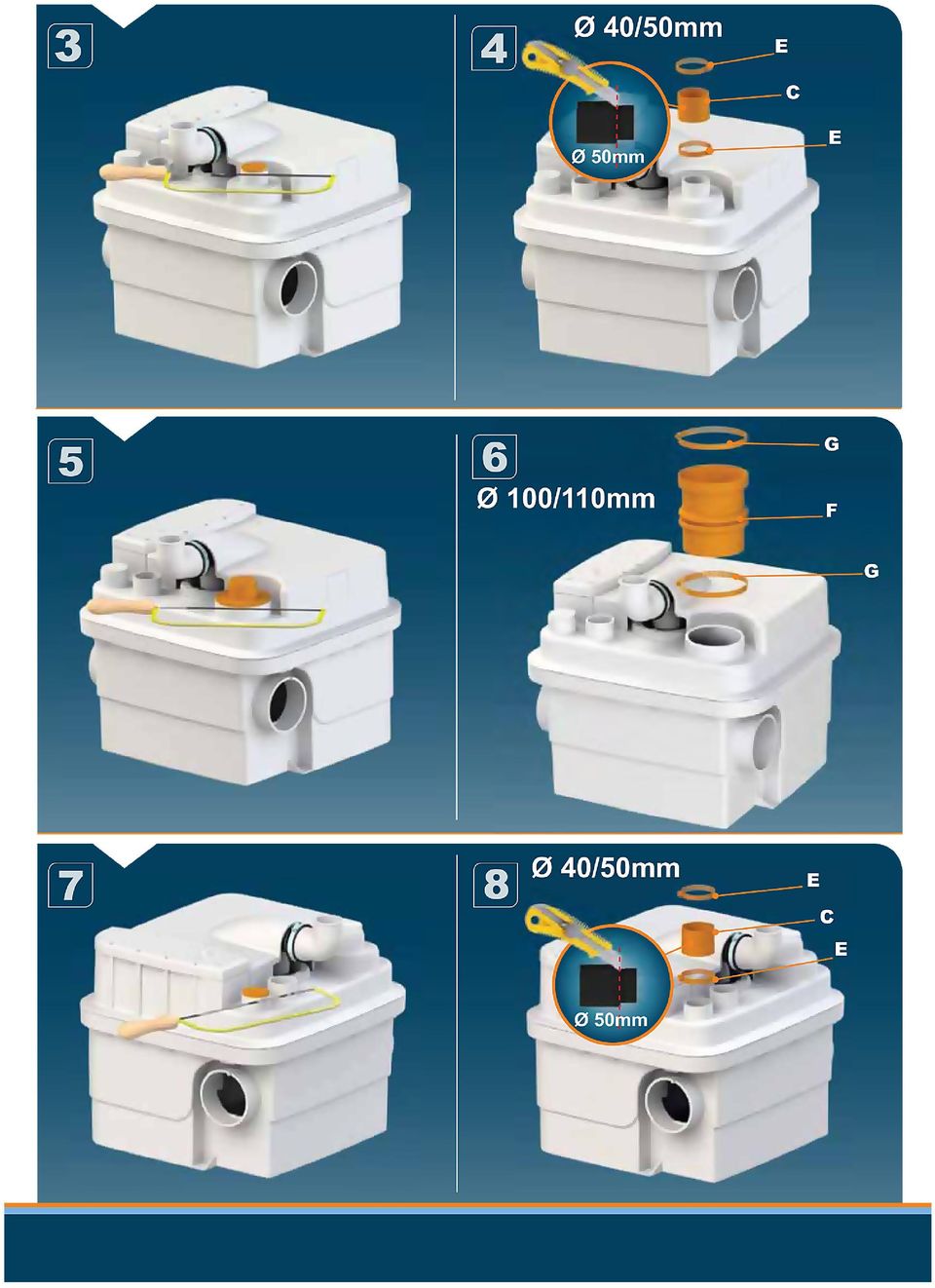 3

4
Ø 40/50mm
E
C
E
Ø 50mm

5

6
Ø 100/110mm
G
F
G

7

8
Ø 40/50mm
E
C
E
Ø 50mm