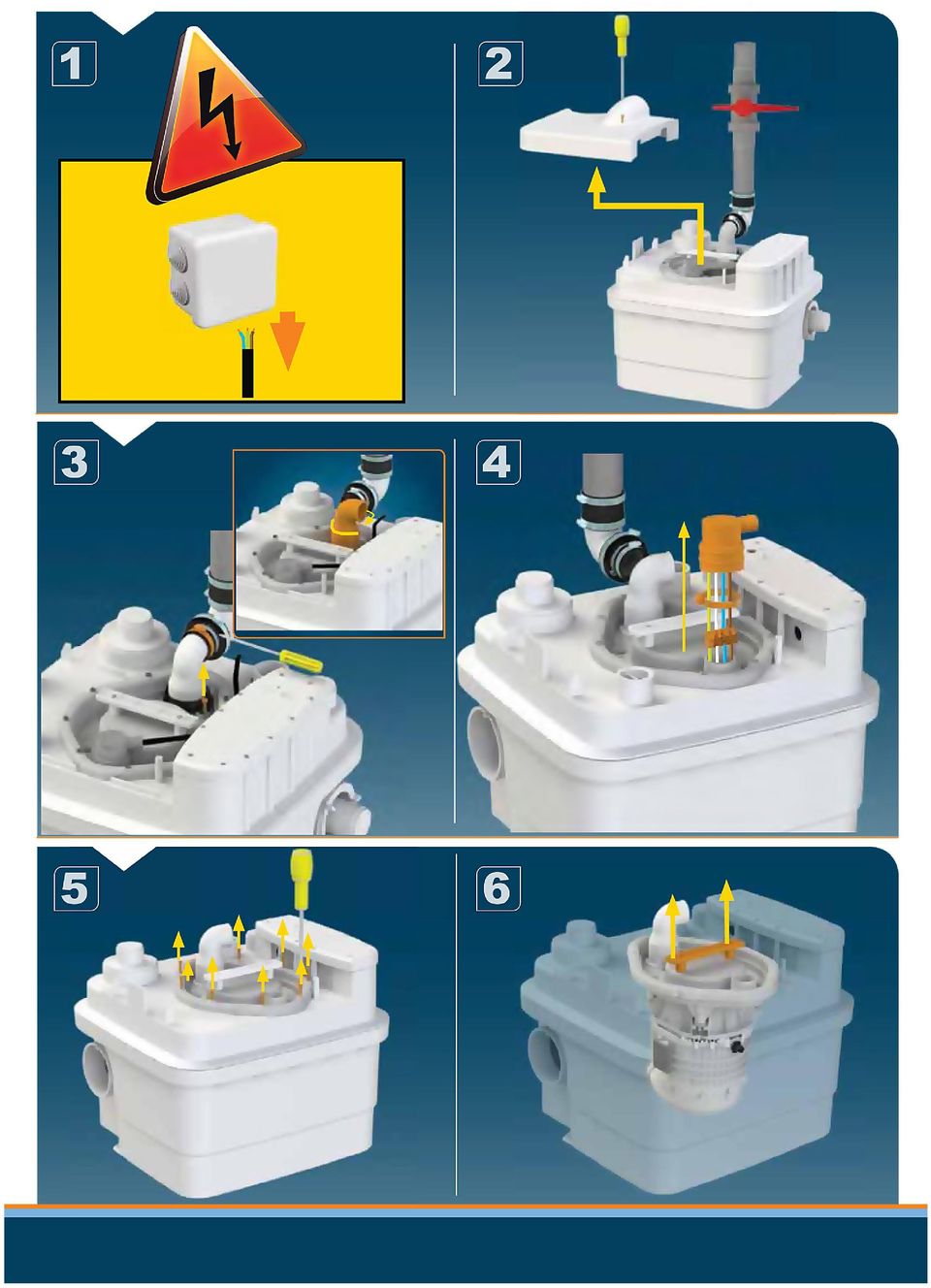 1

2

3

4

5

6