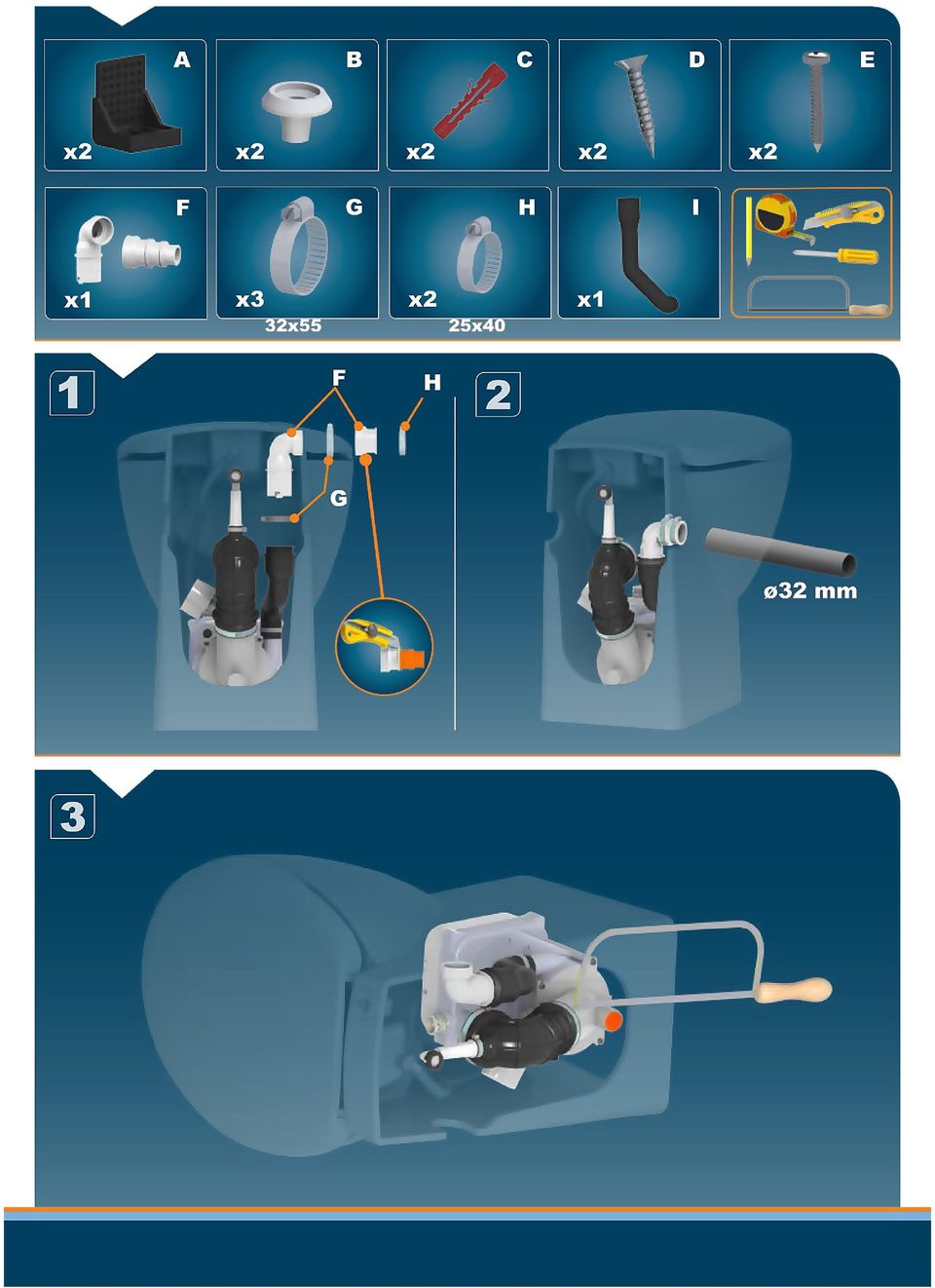 A
x2

B
x2

C
x2

D
x2

E
x2

F
x1

G
x3
32x55

H
x2
25x40

I
x1

1

F

H

G

2

ø32 mm

3