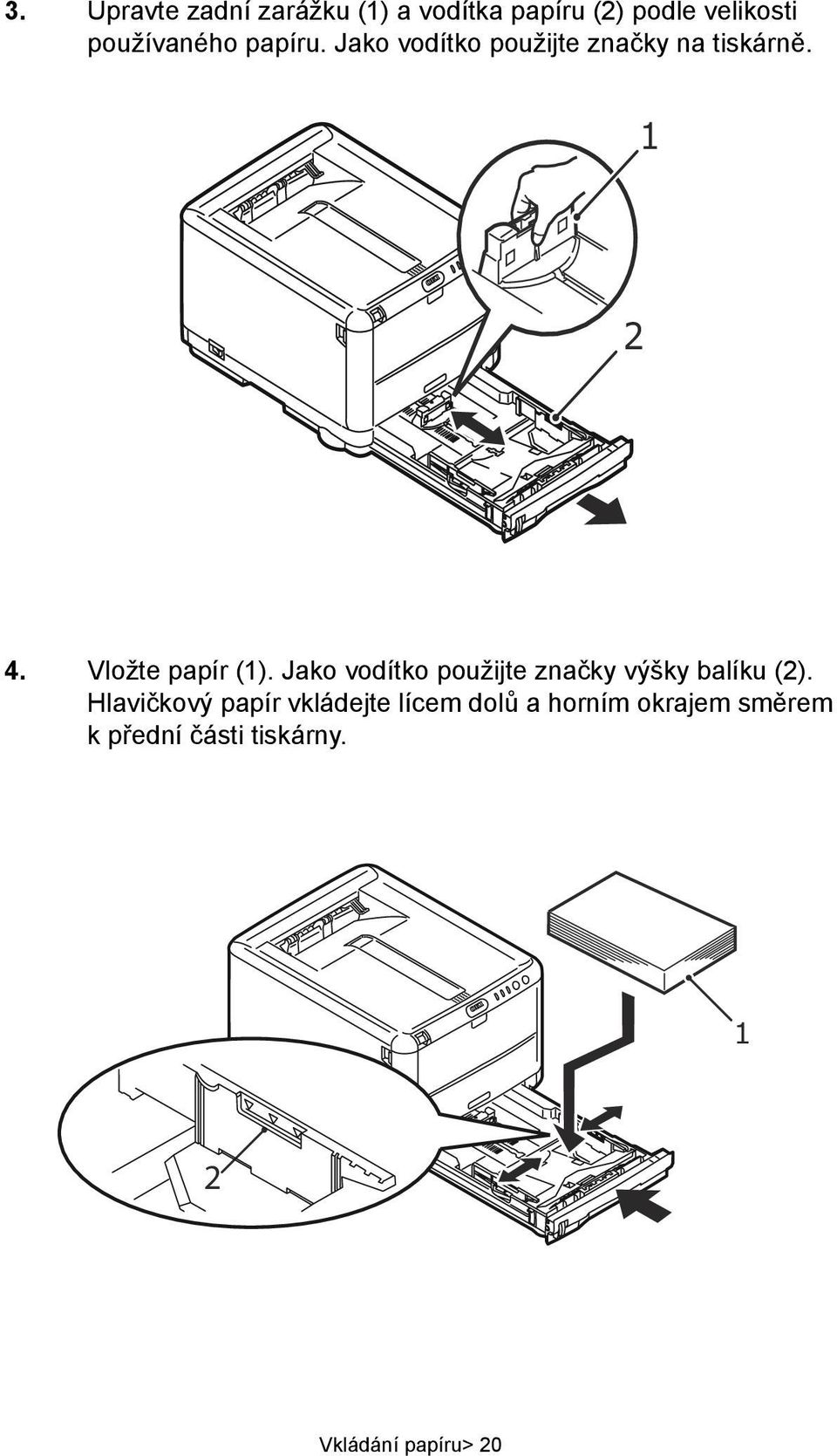 3. Upravte zadní zarážku (1) a vodítka papíru (2) podle velikosti používaného papíru. Jako vodítko použijte značky na tiskárně.

1

2

4. Vložte papír (1). Jako vodítko použijte značky výšky balíku (2). Hlavičkový papír vkládejte lícem dolů a horním okrajem směrem k přední části tiskárny.

1

2

Vkládání papíru> 20