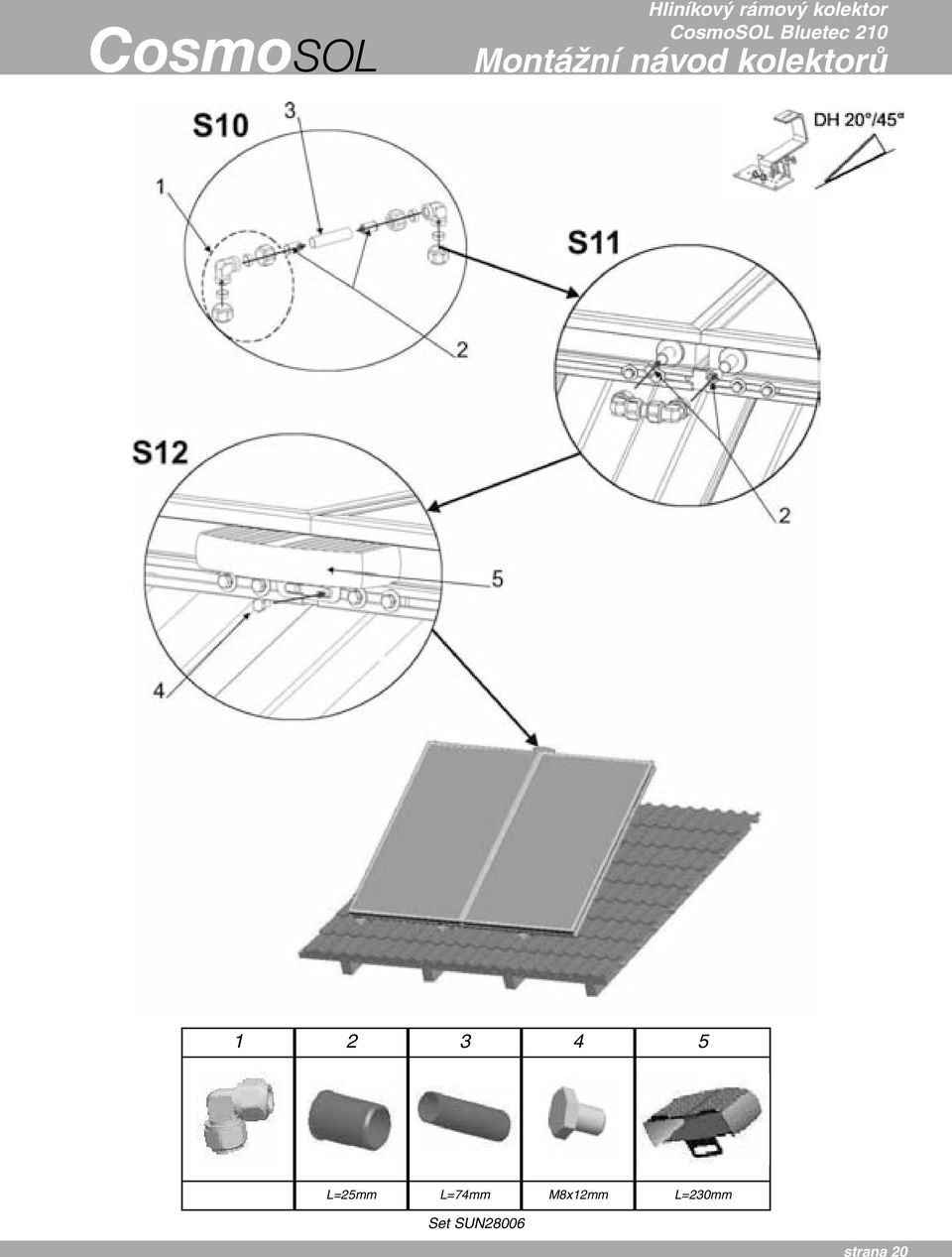 CosmoSOL

Hliníkový rámový kolektor
CosmoSOL Bluetec 210
Montážní návod kolektorů

S10
3
1
2

DH 20°/45°

S11
2

S12
5
4

| 1 | 2 | 3 | 4 | 5 |
|---|---|---|---|---|
| | | | | |
| | L=25mm | L=74mm | M8x12mm | L=230mm |

Set SUN28006

strana 20