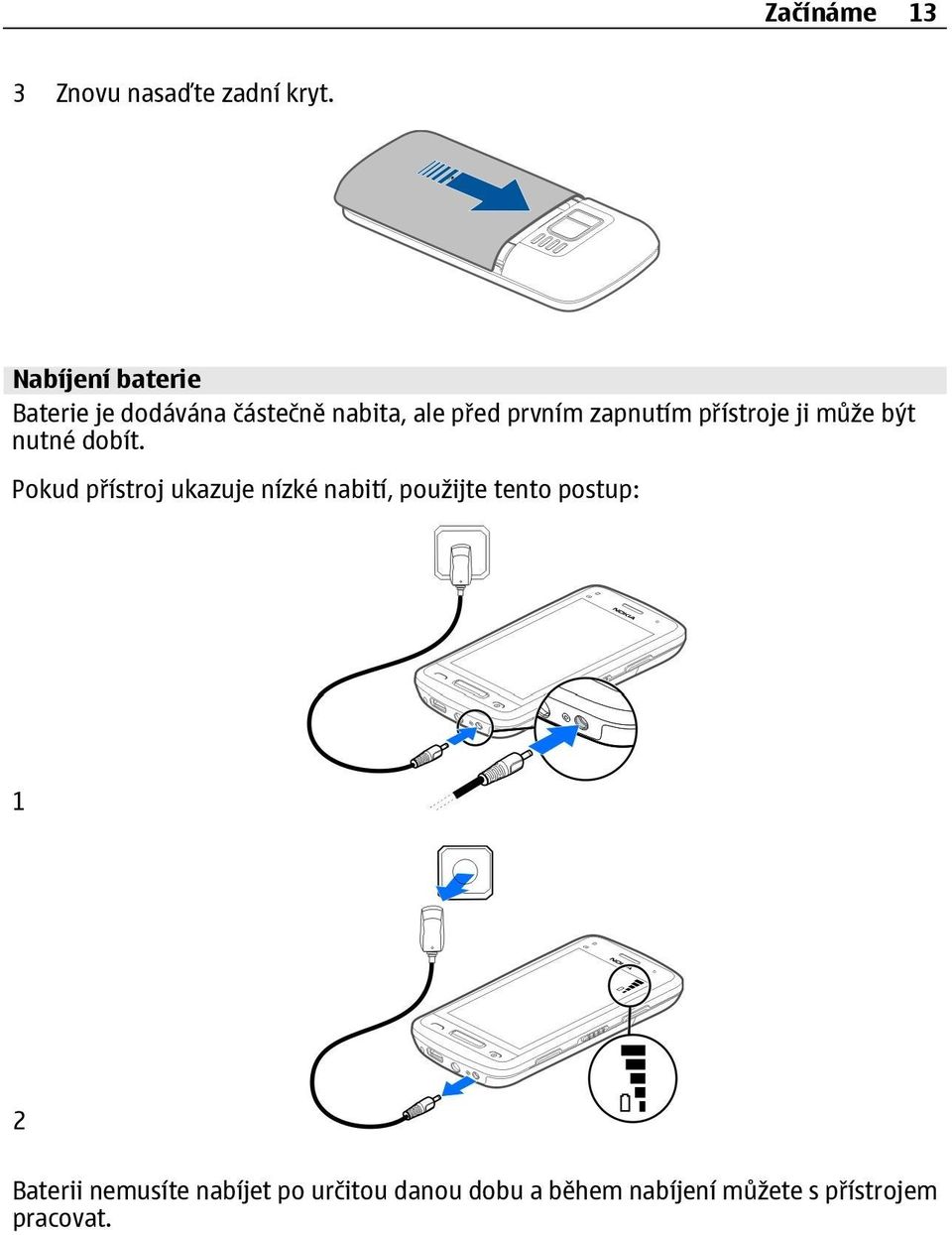 Začínáme 13

3 Znovu nasaďte zadní kryt.

Nabíjení baterie

Baterie je dodávána částečně nabita, ale před prvním zapnutím přístroje ji může být nutné dobít.

Pokud přístroj ukazuje nízké nabití, použijte tento postup:

NOKIA

1

NOKIA

2

Baterii nemusíte nabíjet po určitou danou dobu a během nabíjení můžete s přístrojem pracovat.