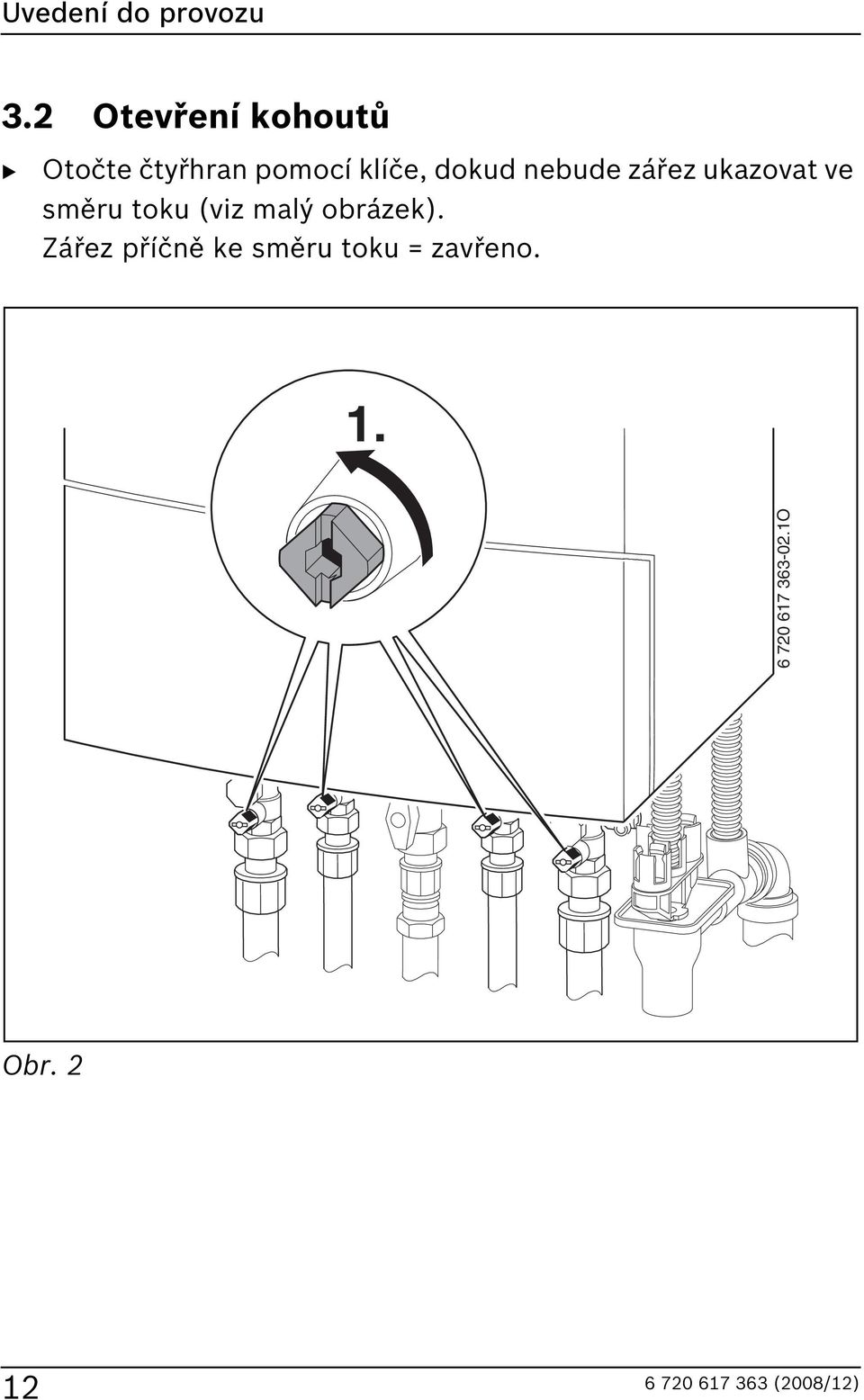 Uvedení do provozu

3.2 Otevření kohoutů

▶ Otočte čtyřhran pomocí klíče, dokud nebude zářez ukazovat ve směru toku (viz malý obrázek).
Zářez příčně ke směru toku = zavřeno.

1.

6 720 617 363-02.1O

Obr. 2

12

6 720 617 363 (2008/12)