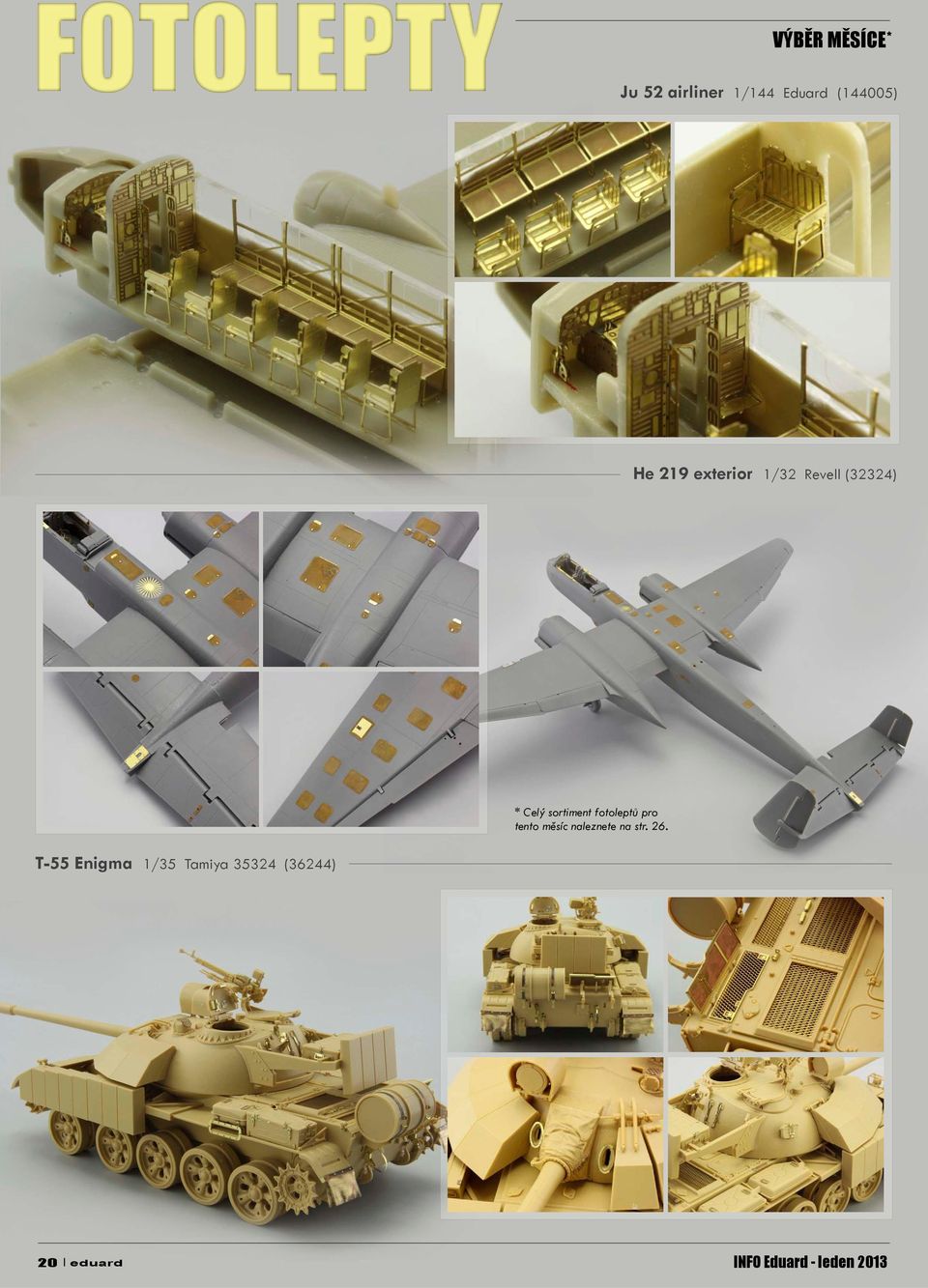 FOTOLEPTY

VÝBĚR MĚSÍCE*

Ju 52 airliner 1/144 Eduard (144005)

He 219 exterior 1/32 Revell (32324)

* Celý sortiment fotoleptů pro tento měsíc naleznete na str. 26.

T-55 Enigma 1/35 Tamiya 35324 (36244)

20 | eduard

INFO Eduard - leden 2013