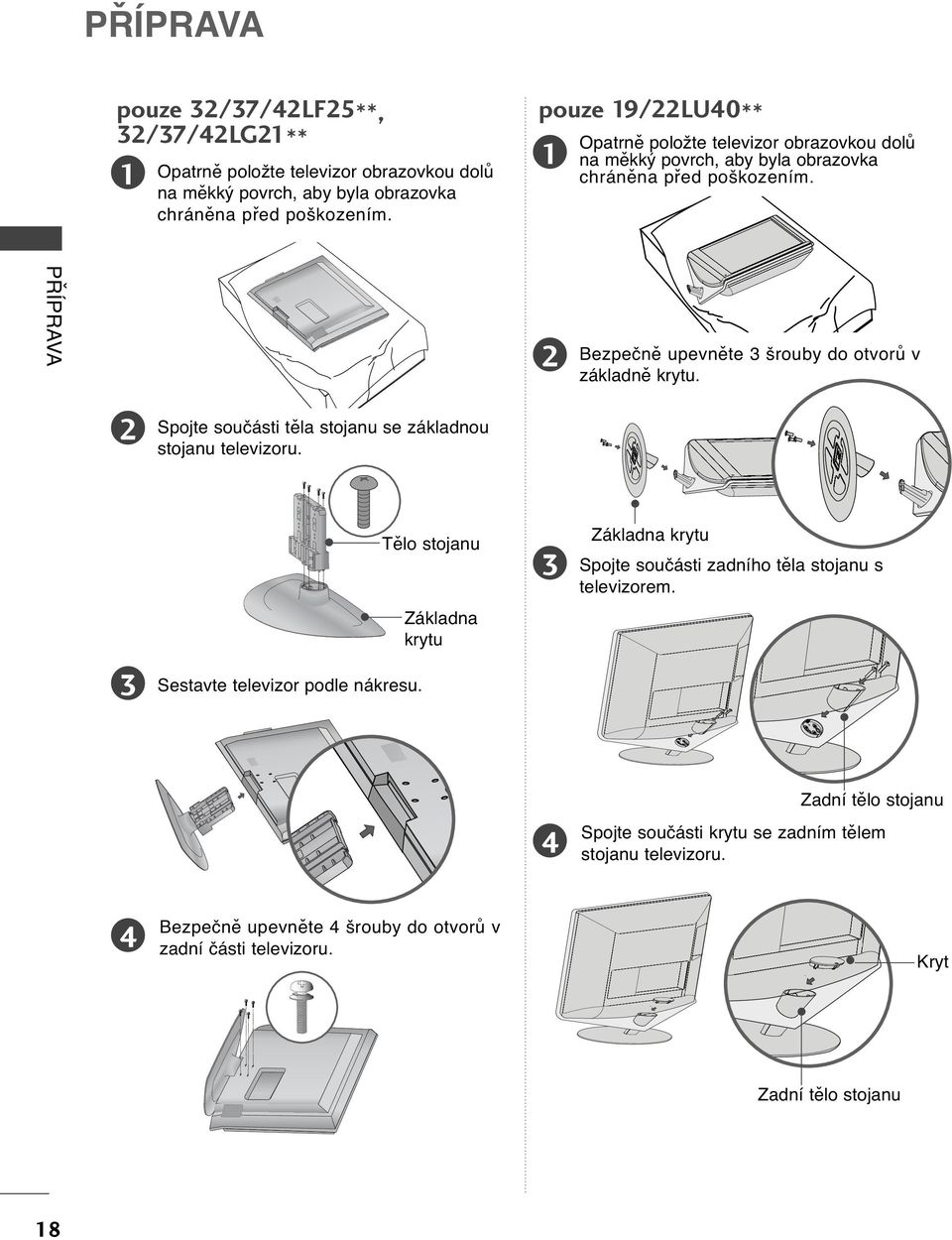 PŘÍPRAVA

PŘÍPRAVA

pouze 32/37/42LF25**, 32/37/42LG21**

1 Opatrně položte televizor obrazovkou dolů na měkký povrch, aby byla obrazovka chráněna před poškozením.

2 Spojte součásti těla stojanu se základnou stojanu televizoru.

Tělo stojanu

Základna krytu

3 Sestavte televizor podle nákresu.

4 Bezpečně upevněte 4 šrouby do otvorů v zadní části televizoru.

pouze 19/22LU40**

1 Opatrně položte televizor obrazovkou dolů na měkký povrch, aby byla obrazovka chráněna před poškozením.

2 Bezpečně upevněte 3 šrouby do otvorů v základně krytu.

Základna krytu

3 Spojte součásti zadního těla stojanu s televizorem.

Zadní tělo stojanu

4 Spojte součásti krytu se zadním tělem stojanu televizoru.

Kryt

Zadní tělo stojanu

18