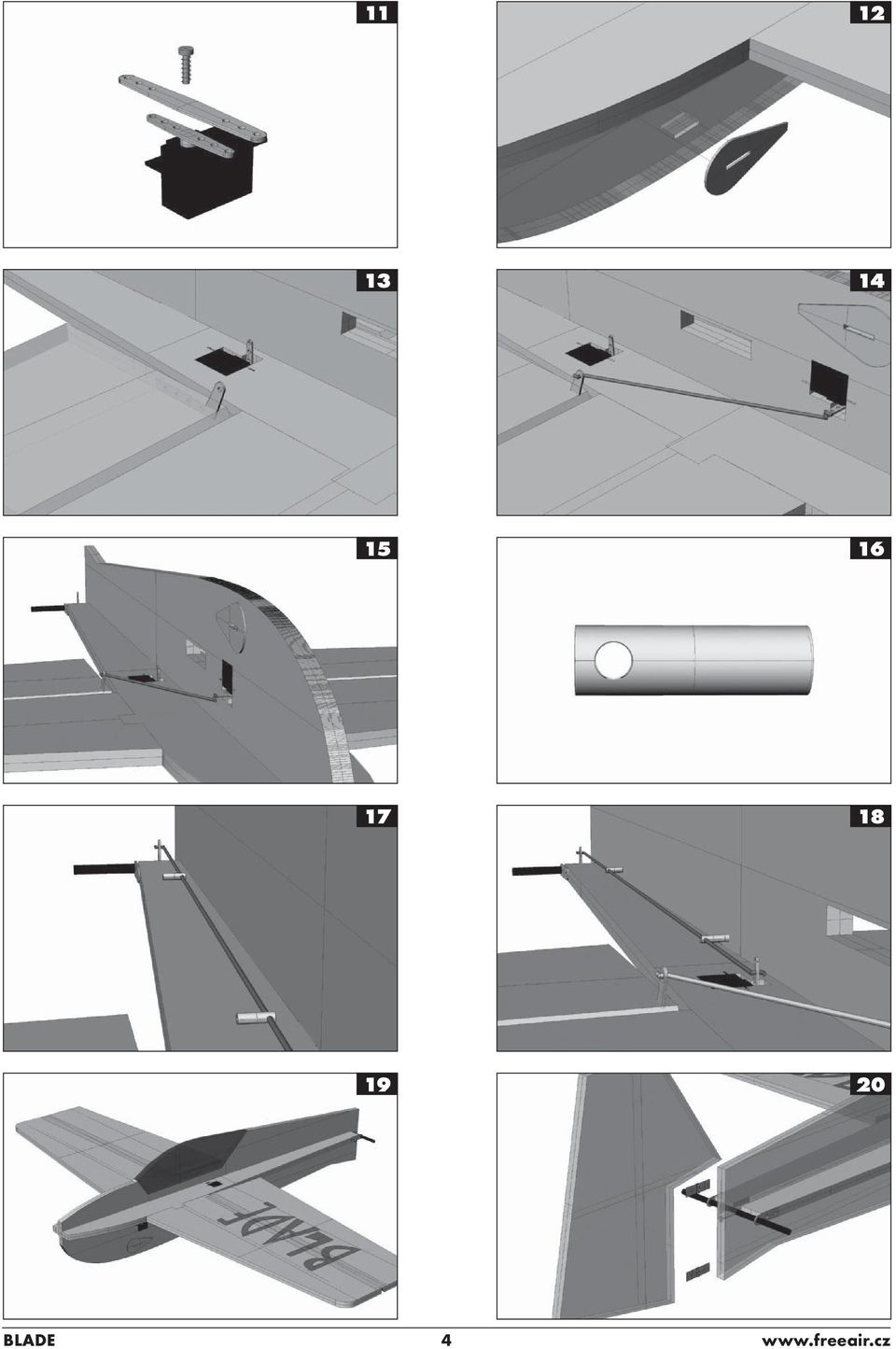 11

12

13

14

15

16

17

18

19

BLADE

20

BLADE 4 www.freeair.cz