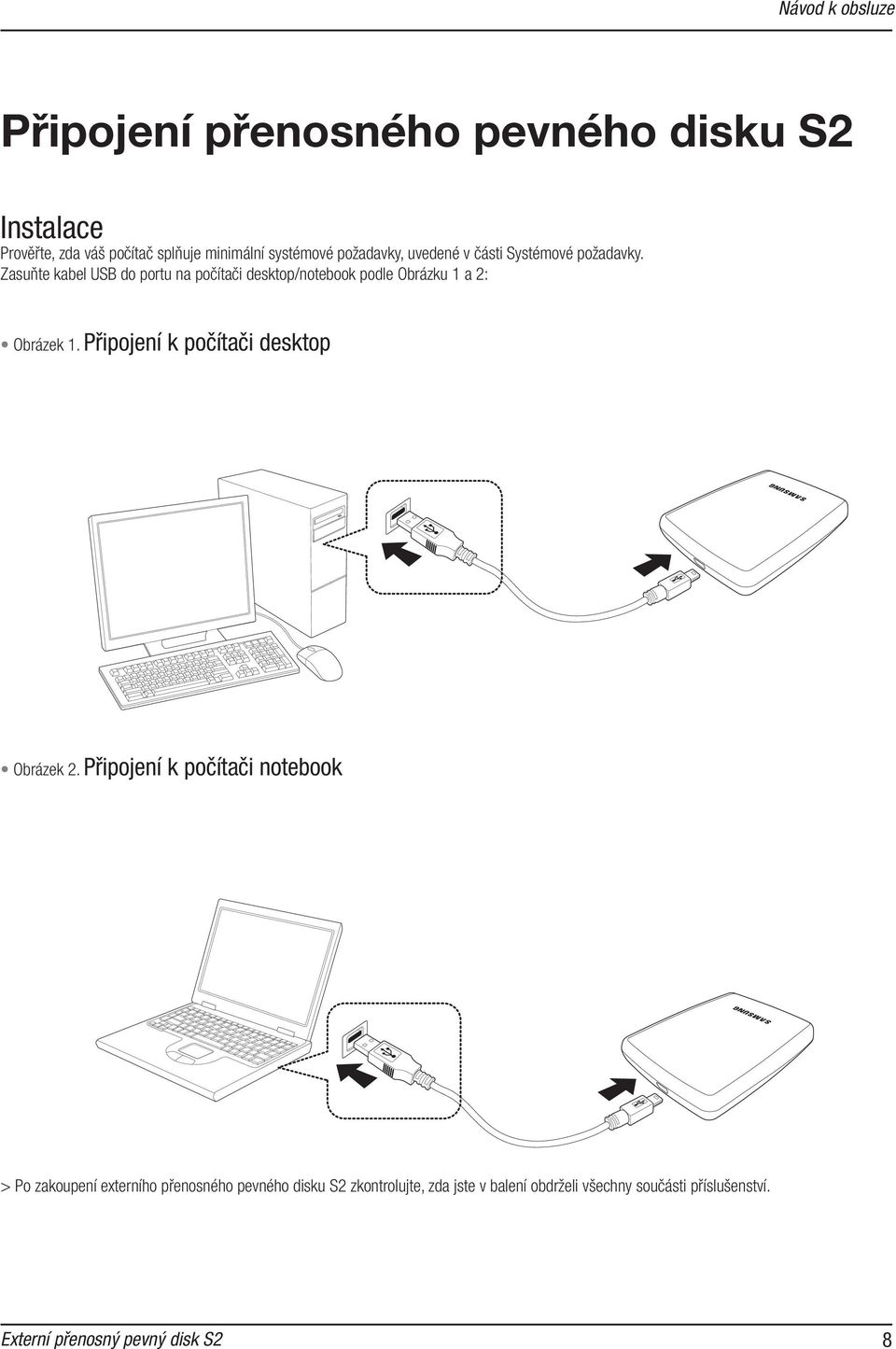 Návod k obsluze

Připojení přenosného pevného disku S2

Instalace

Prověřte, zda váš počítač splňuje minimální systémové požadavky, uvedené v části Systémové požadavky.
Zasuňte kabel USB do portu na počítači desktop/notebook podle Obrázku 1 a 2:

• Obrázek 1. Připojení k počítači desktop

SAMSUNG

• Obrázek 2. Připojení k počítači notebook

SAMSUNG

> Po zakoupení externího přenosného pevného disku S2 zkontrolujte, zda jste v balení obdrželi všechny součásti příslušenství.

Externí přenosný pevný disk S2

8