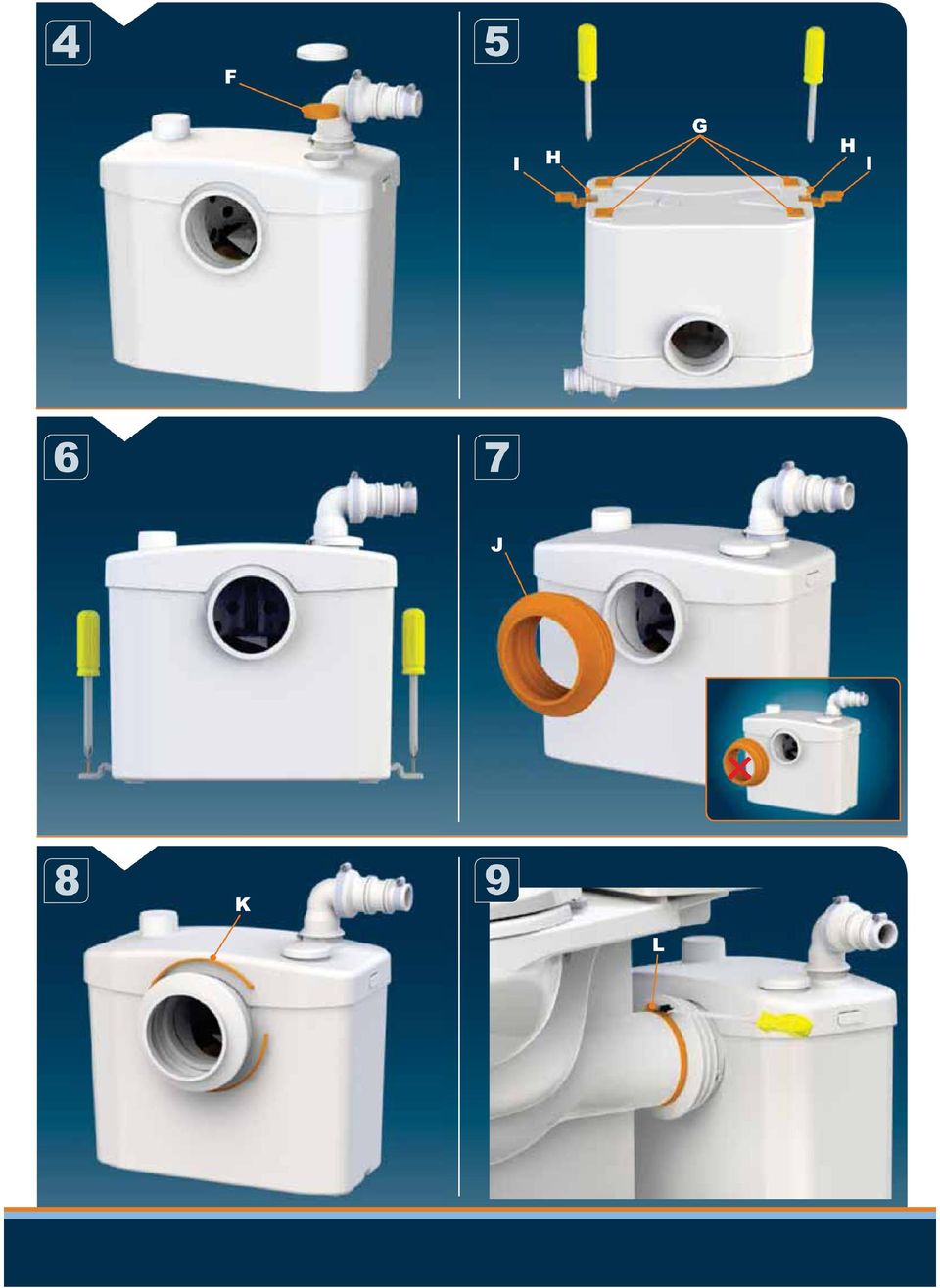 4

F

5

G

I H H I

6

7

J

8

K

9

L