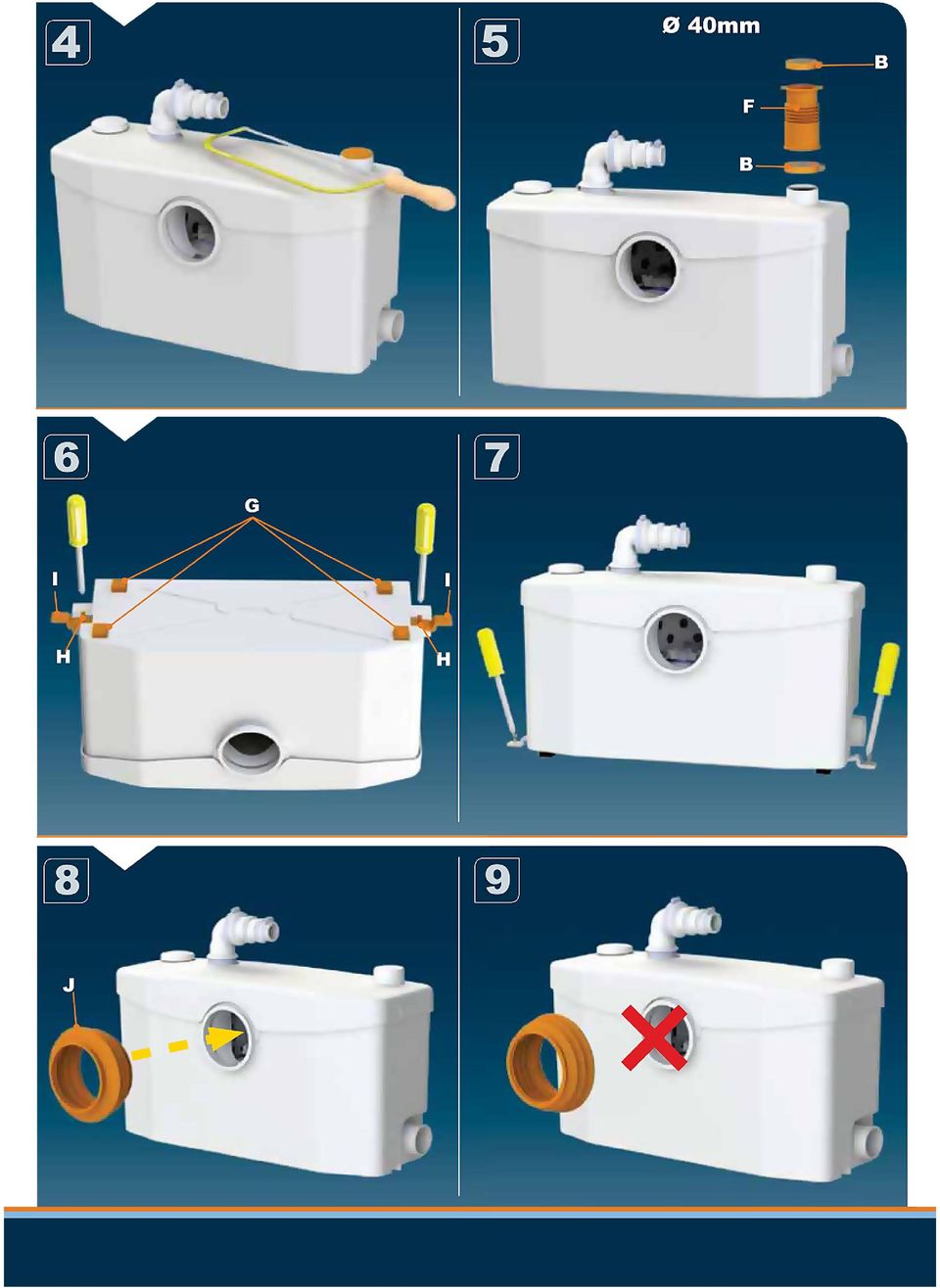 4

5

Ø 40mm

B

F

B

6

G

I

I

H

H

7

8

J

9