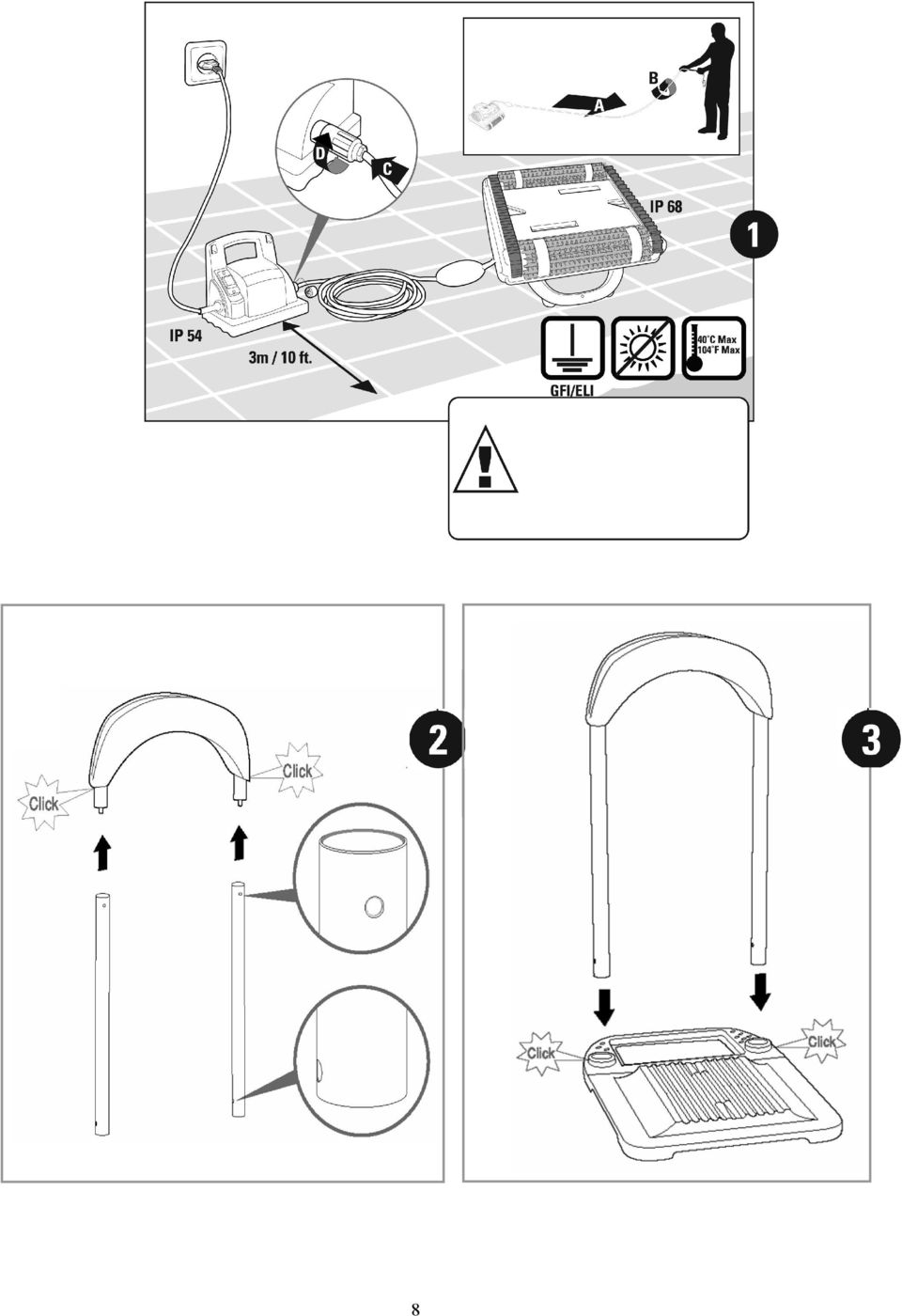 B
A
D
C
IP 68
1
IP 54
3m / 10 ft.
40°C Max
104°F Max
GFI/ELI

2
Click
Click

3
Click
Click

8