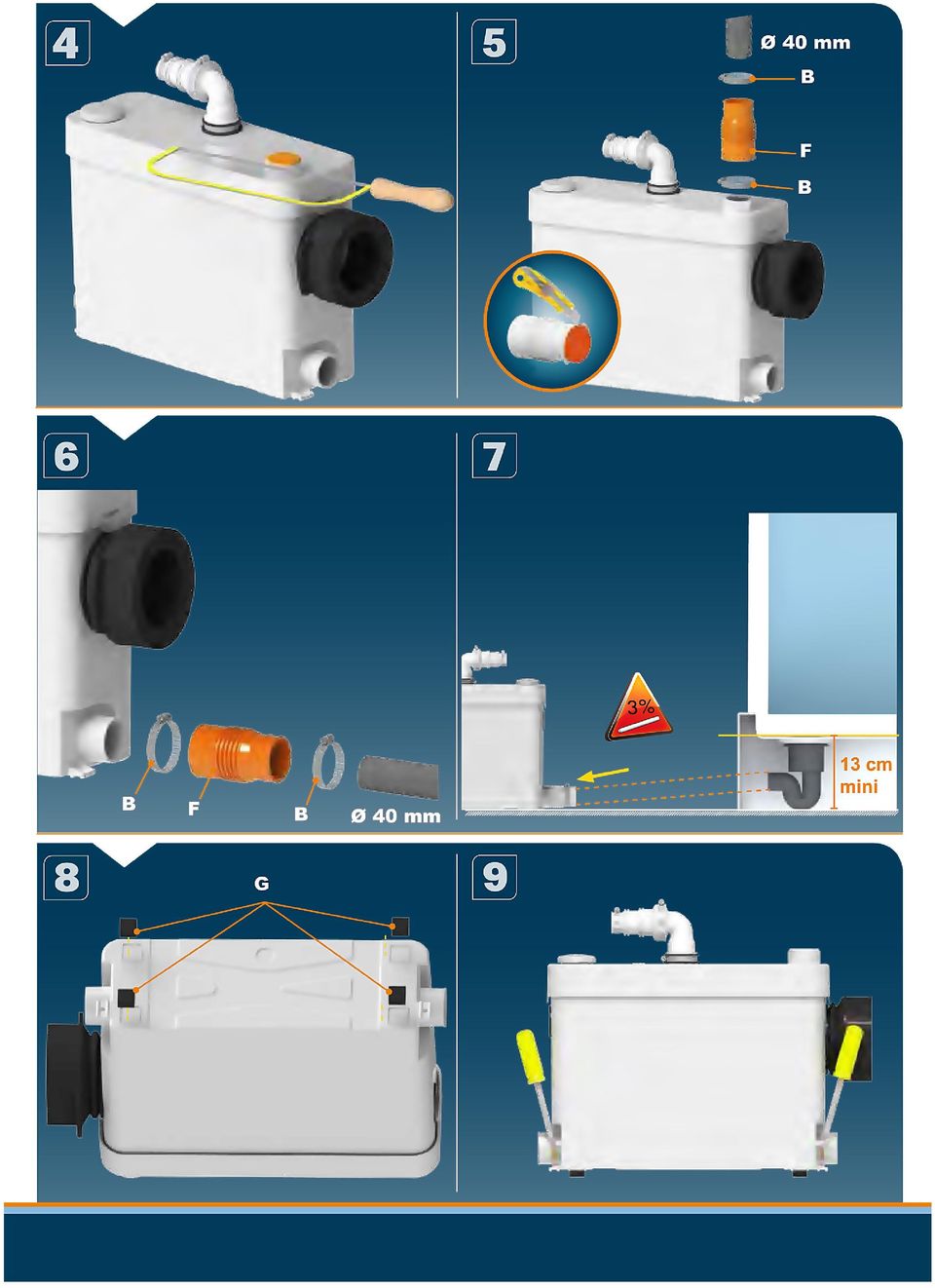 4

5

Ø 40 mm

B

F

B

6

B

F

B

Ø 40 mm

7

3%

13 cm mini

8

G

9