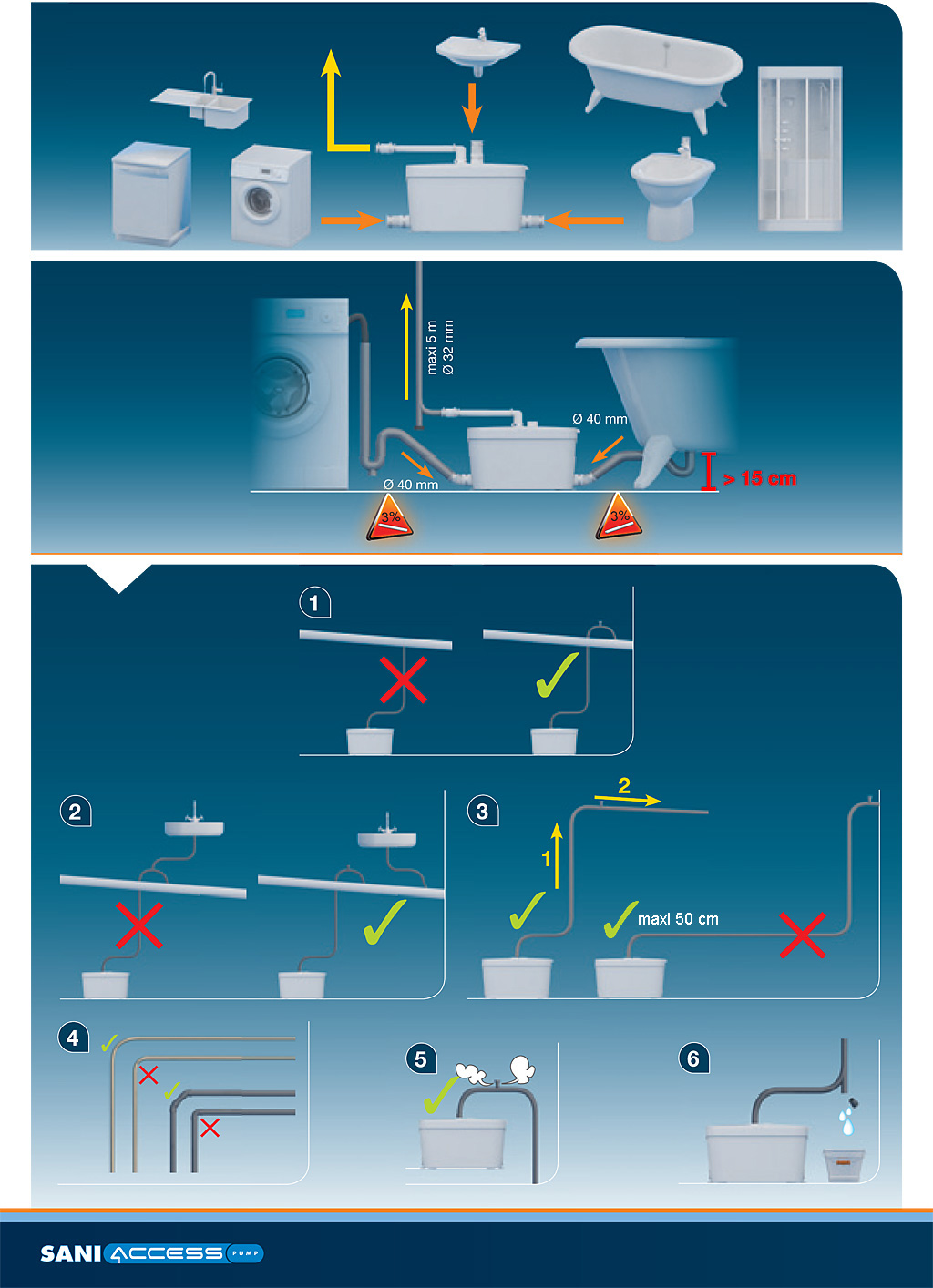 maxi 5 m
Ø 32 mm

Ø 40 mm

Ø 40 mm

> 15 cm

3%

3%

1

2

3

2

1

maxi 50 cm

4

5

6

SANI ACCESS PUMP