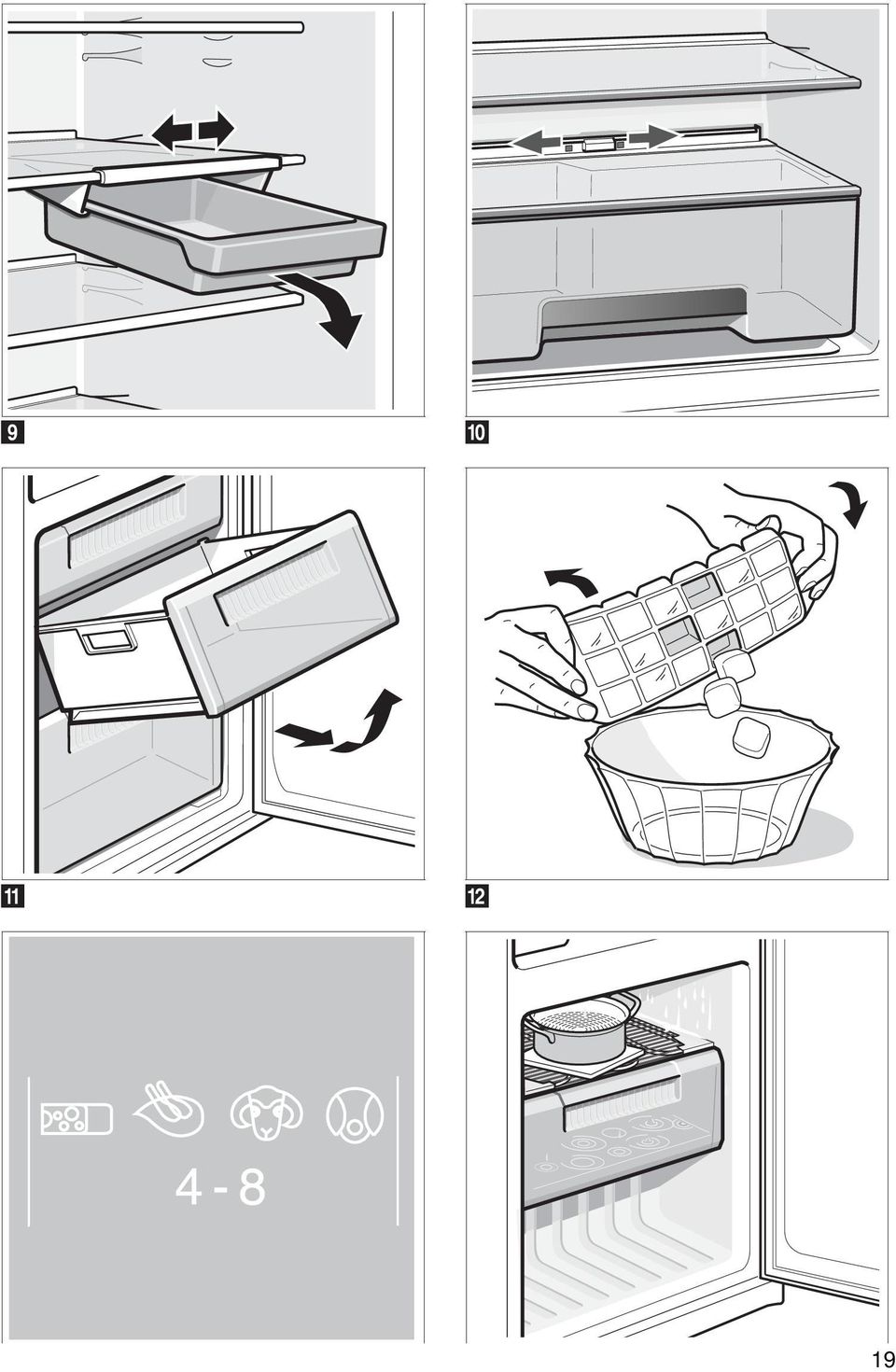 9

10

11

12

4 - 8

19