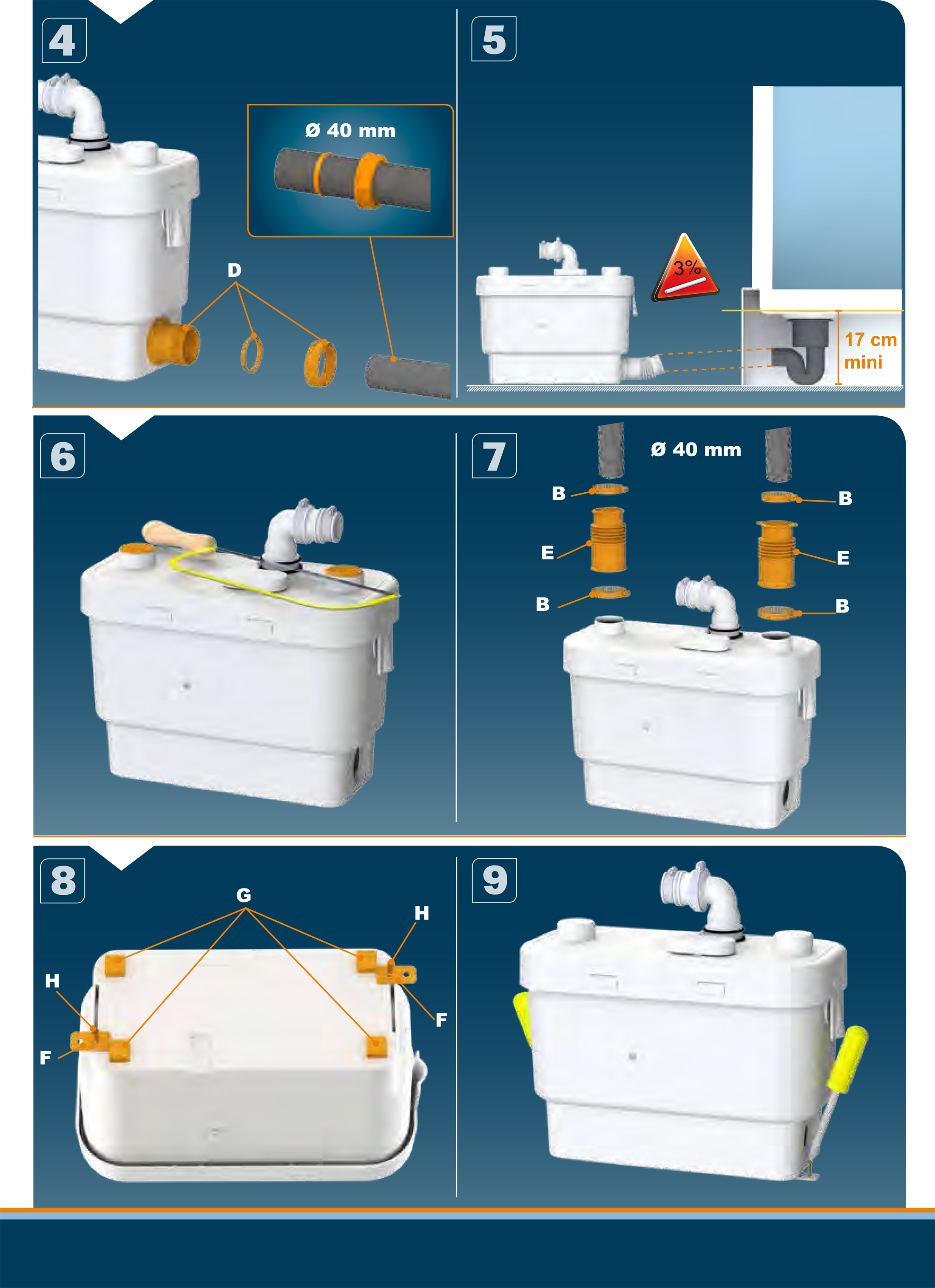 4

Ø 40 mm

D

5

3%

17 cm mini

6

7

Ø 40 mm

B

B

E

E

B

B

8

G

H

H

F

F

9