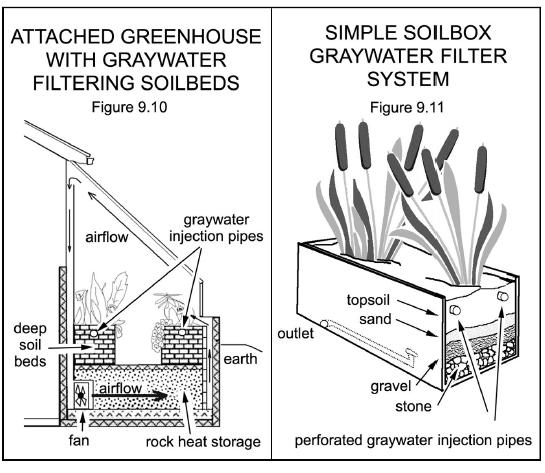 ATTACHED GREENHOUSE WITH GRAYWATER FILTERING SOILBEDS

Figure 9.10

airflow

graywater injection pipes

deep soil beds

earth

airflow

fan

rock heat storage

SIMPLE SOILBOX GRAYWATER FILTER SYSTEM

Figure 9.11

topsoil

sand

outlet

gravel

stone

perforated graywater injection pipes