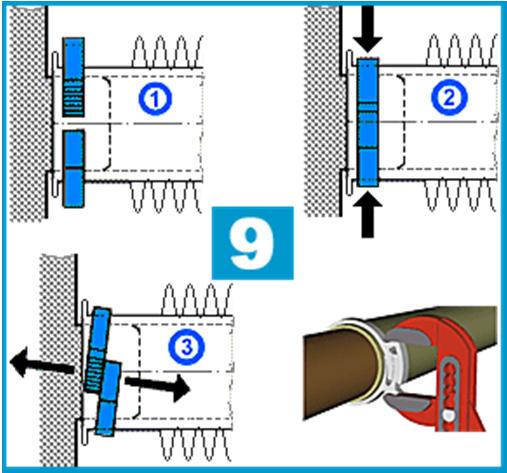 1

2

9

3