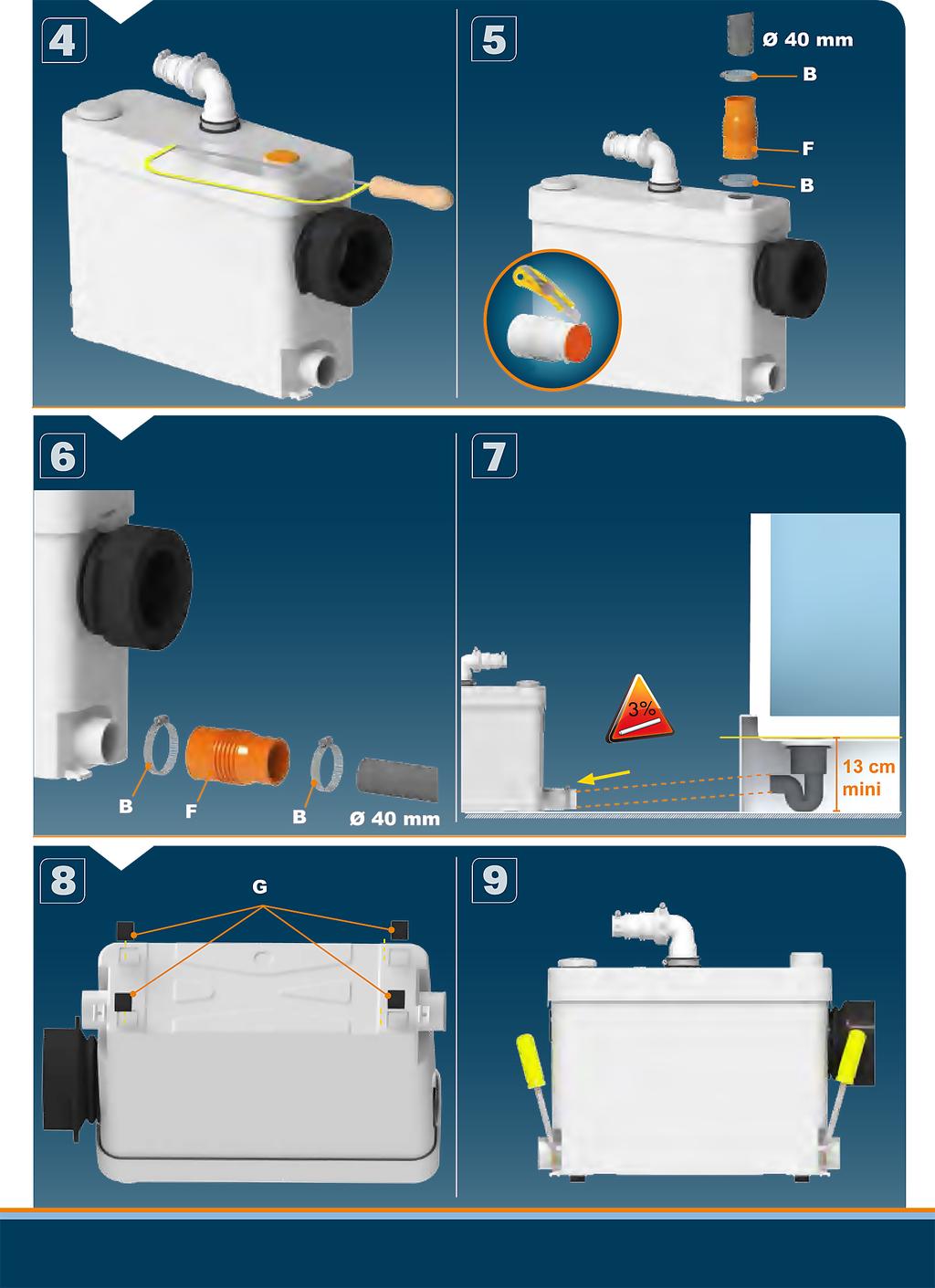 4

5

Ø 40 mm

B

F

B

6

B

F

B

Ø 40 mm

7

3%

13 cm mini

8

G

9