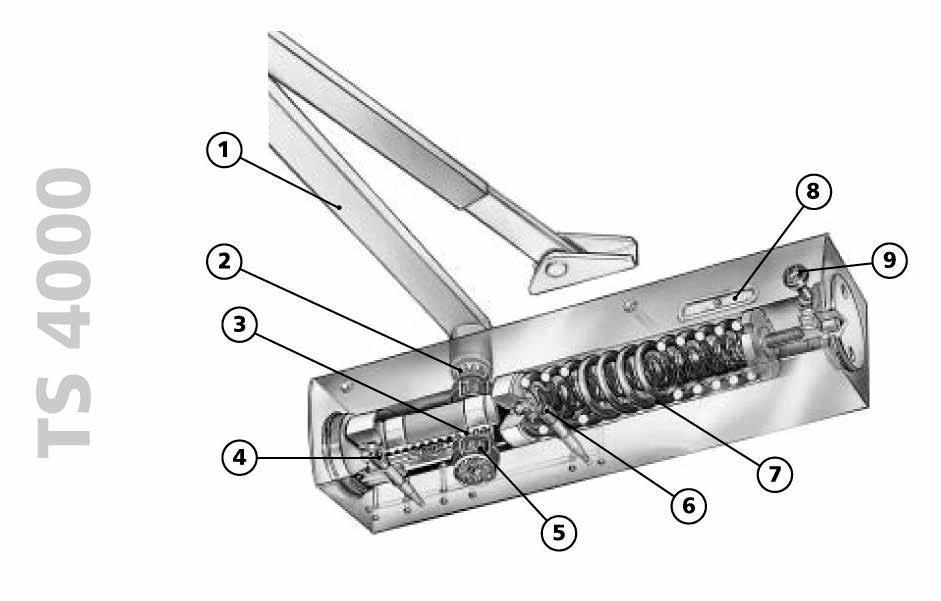 TS 4000

1
2
3
4
5
6
7
8
9