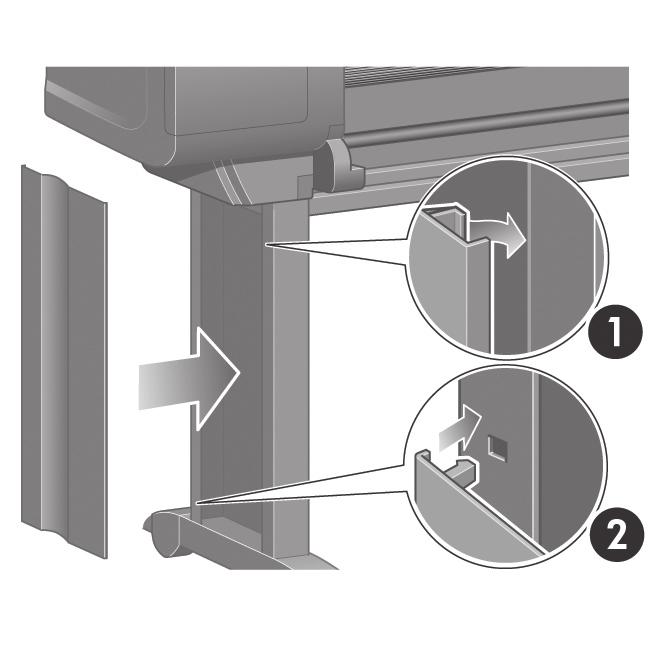 1

2