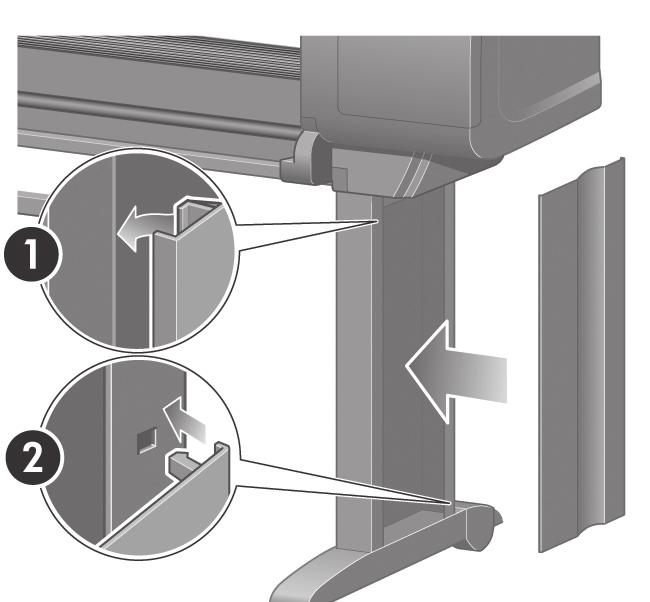 1

2