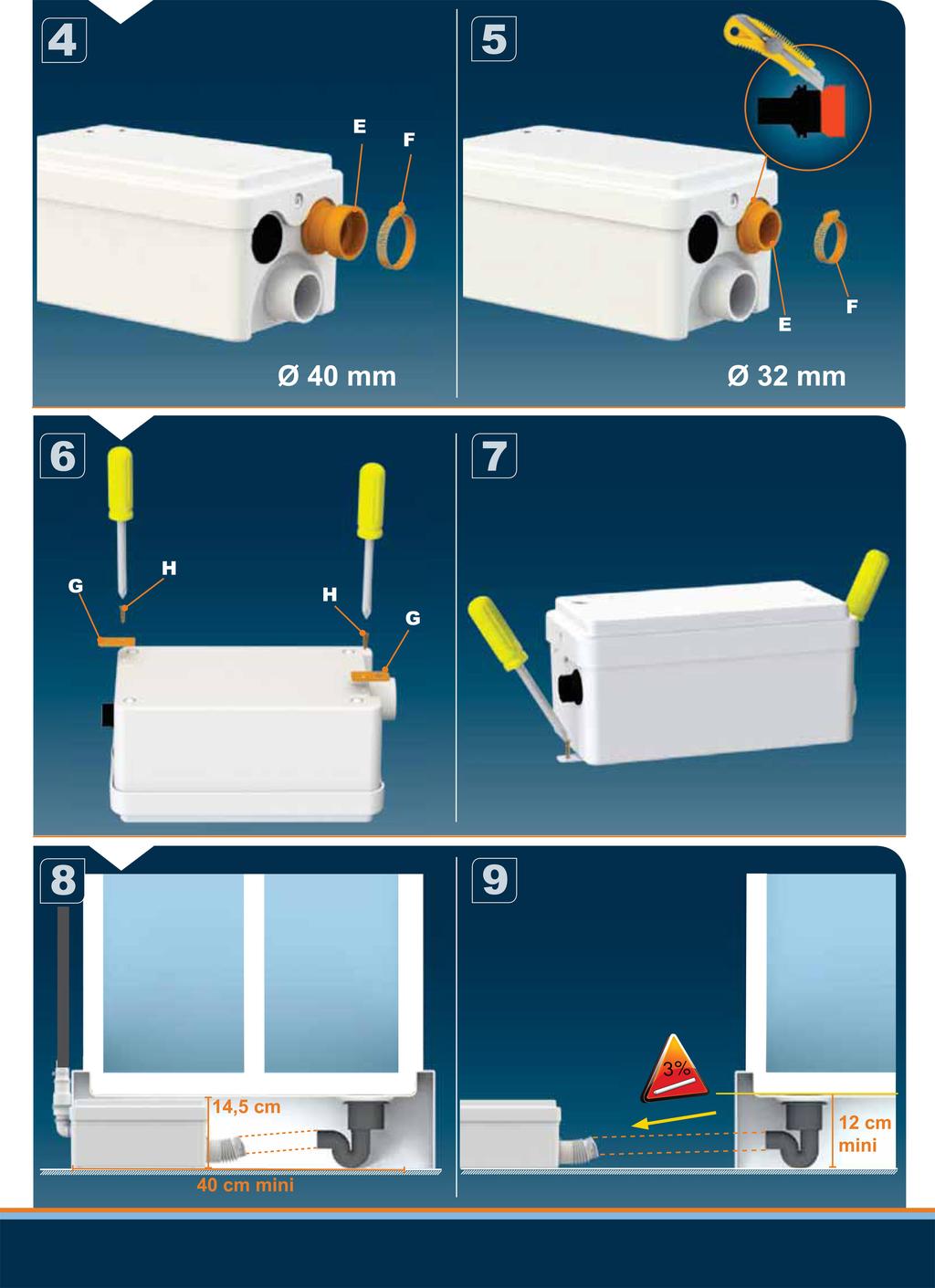 4

E

F

Ø 40 mm

5

E

F

Ø 32 mm

6

G

H

H

G

7

8

14,5 cm

40 cm mini

9

3%

12 cm mini