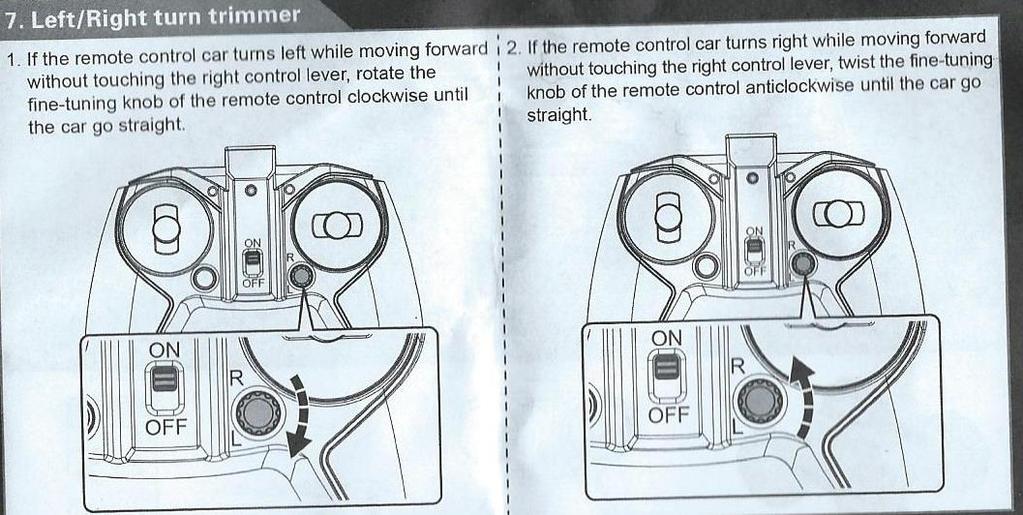 7. Left/Right turn trimmer

1. If the remote control car turns left while moving forward without touching the right control lever, rotate the fine-tuning knob of the remote control clockwise until the car go straight.

ON
OFF
R

ON
OFF
R
L

2. If the remote control car turns right while moving forward without touching the right control lever, twist the fine-tuning knob of the remote control anticlockwise until the car go straight.

ON
OFF
R

ON
OFF
R
L