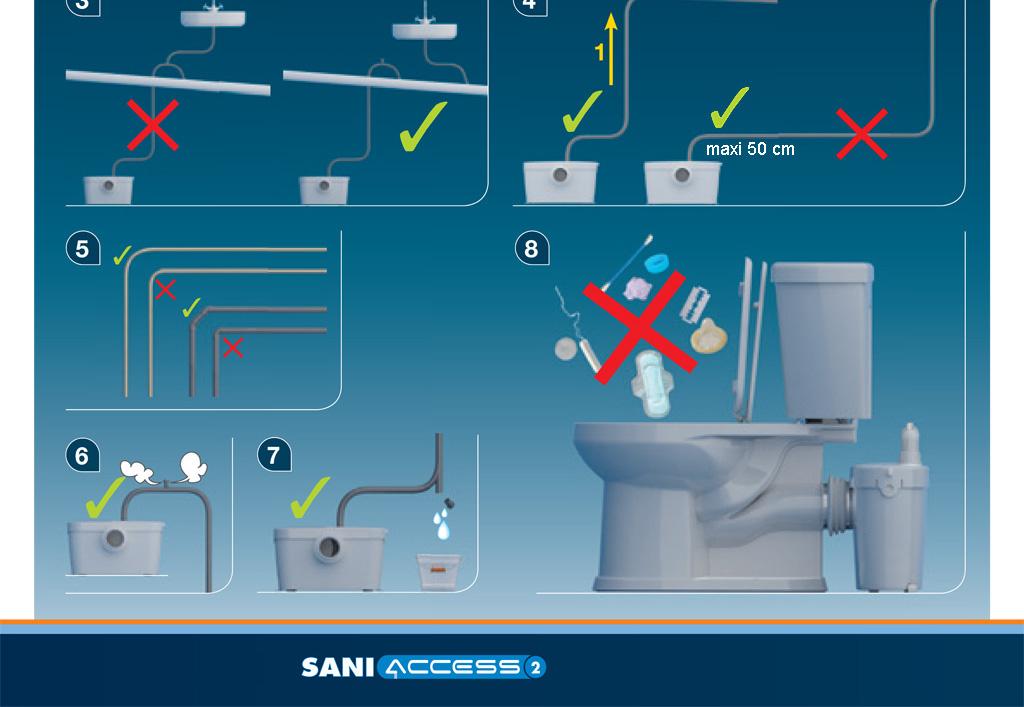 3

4

1

maxi 50 cm

5

8

6

7

SANI ACCESS 2