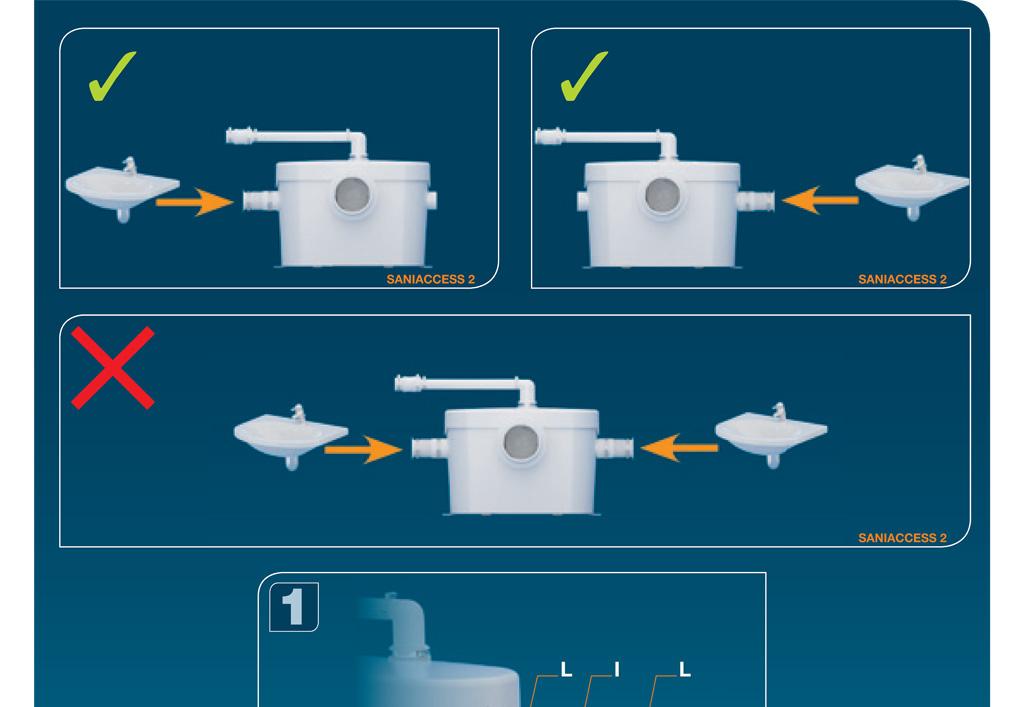 SANIACCESS 2

SANIACCESS 2

SANIACCESS 2

1

L I L