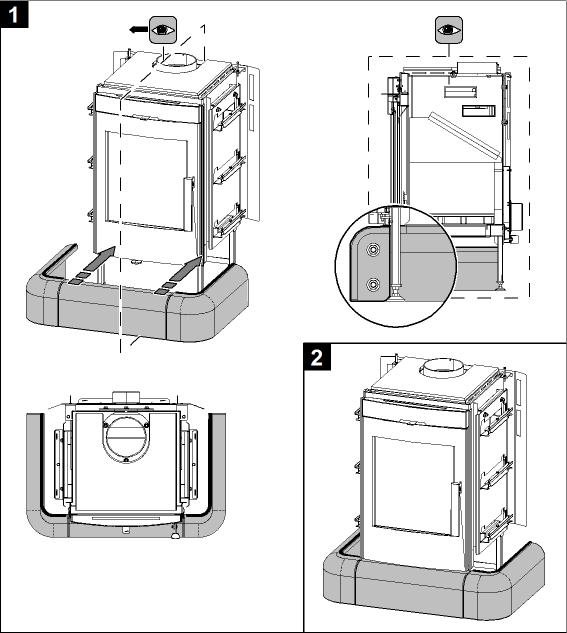 1

1

2