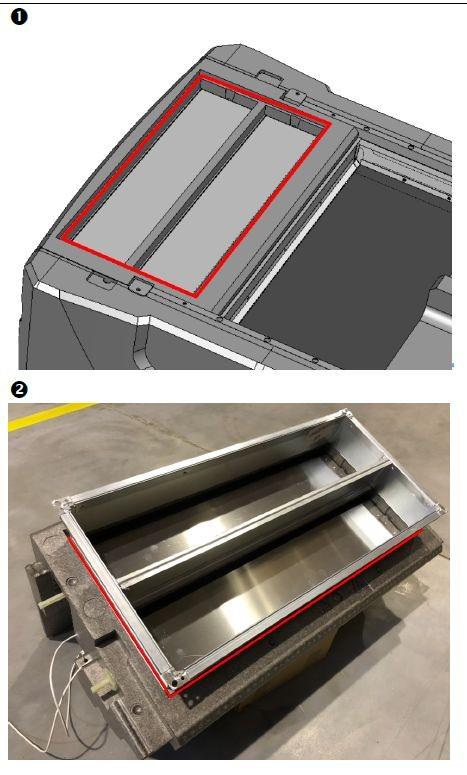 ❶

❷