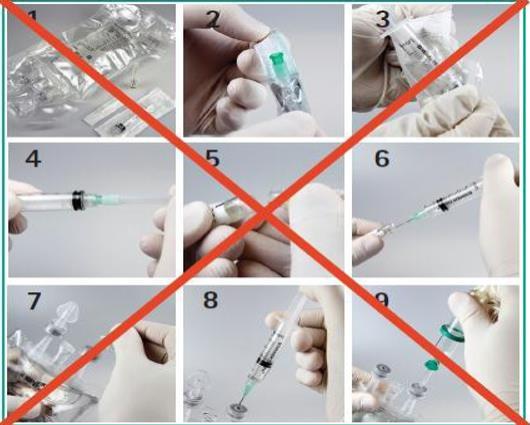 1
2
3
4
5
6
7
8
9