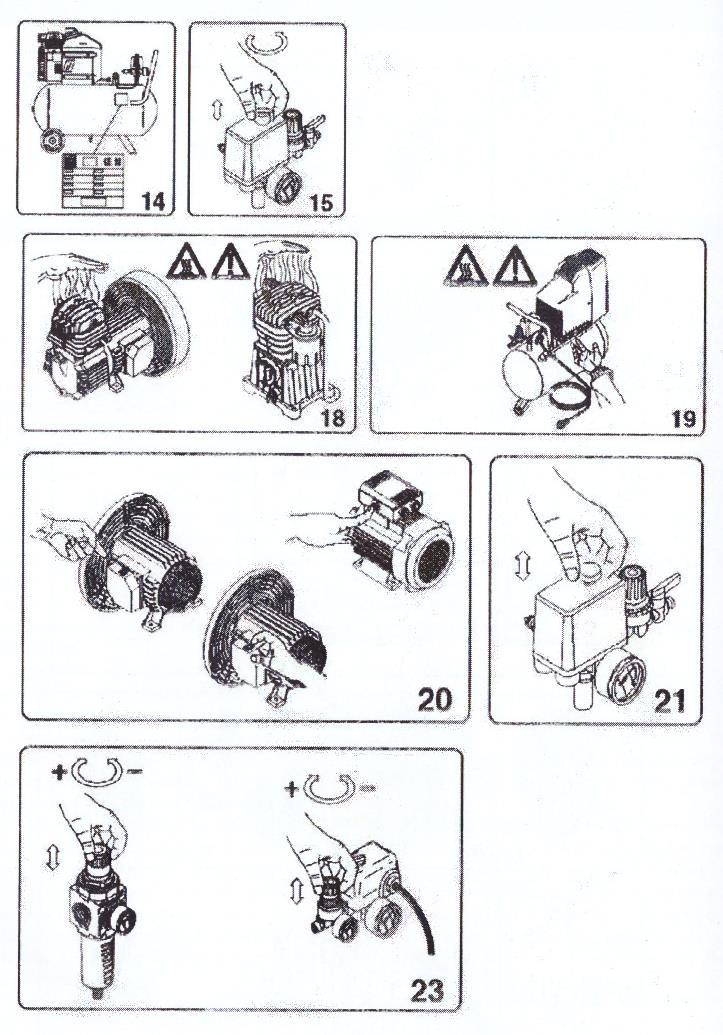 14

15

18

19

20

21

+ −

+ −

23