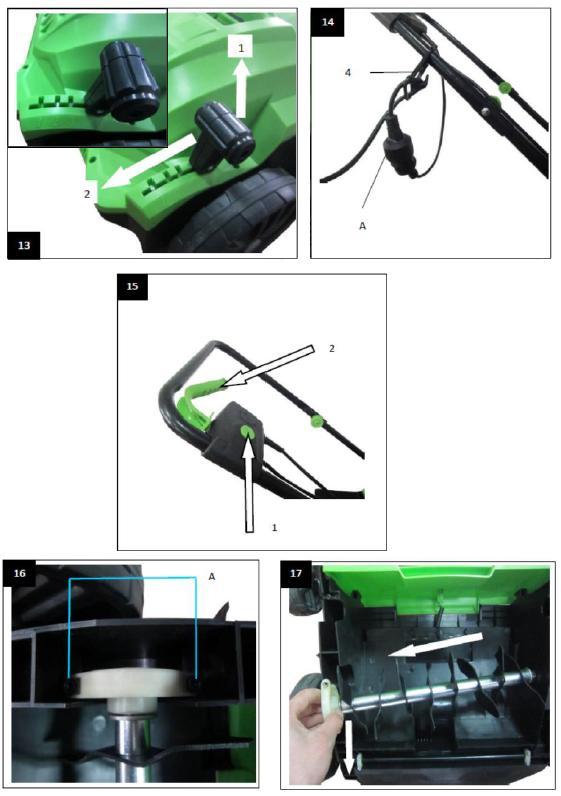 1
2
13

14
4
A

15
2
1

16
A

17