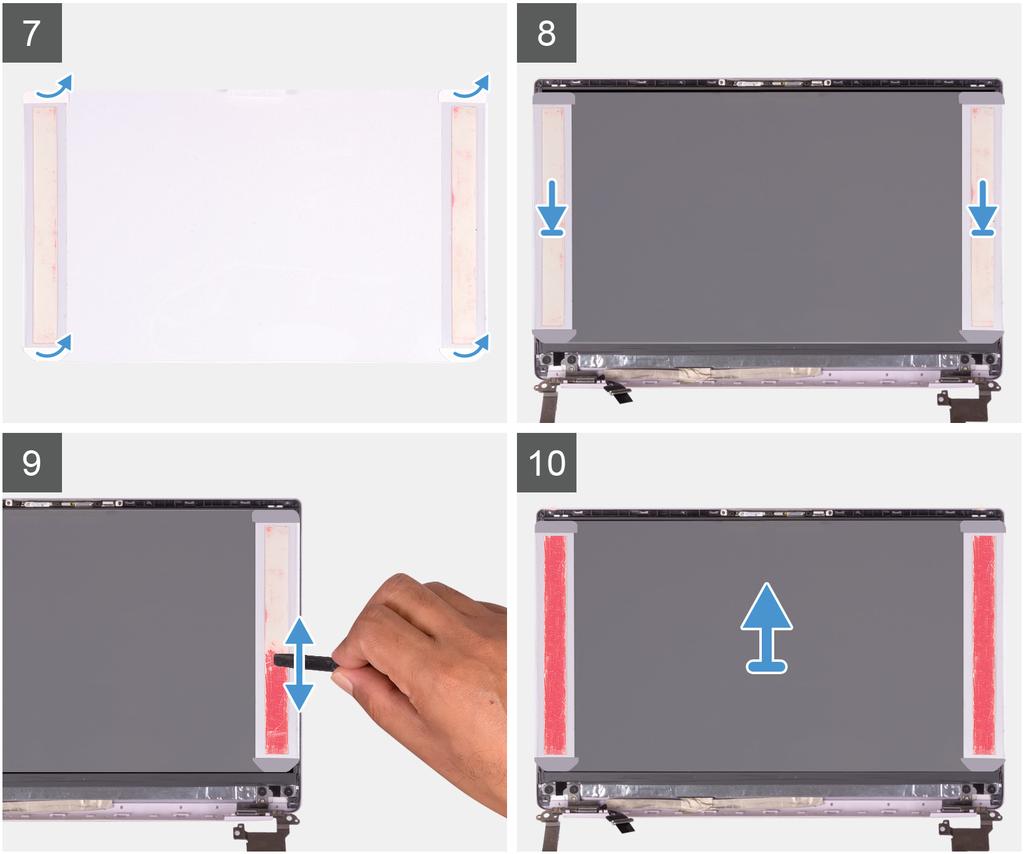 7

8

9

10