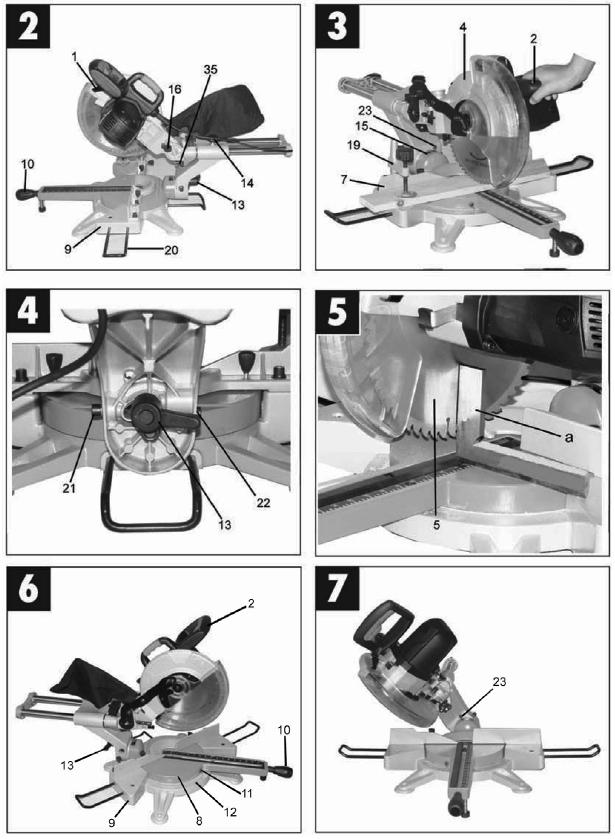 2
1
16
35
10
14
13
9
20

3
4
2
23
15
19
7

4
21
13
22

5
a
5

6
2
10
13
11
9
8
12

7
23