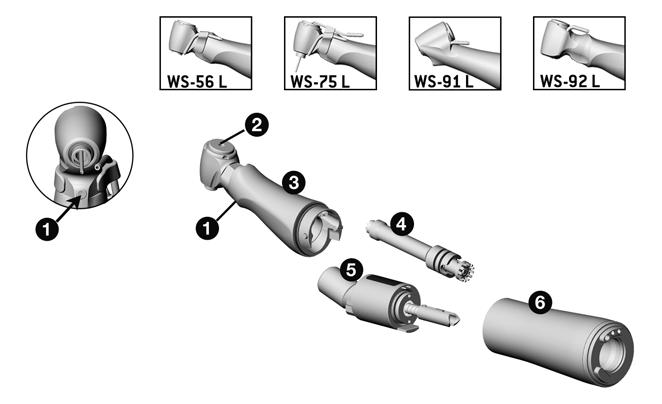 WS-56 L
WS-75 L
WS-91 L
WS-92 L

1
2
3
1
4
5
6